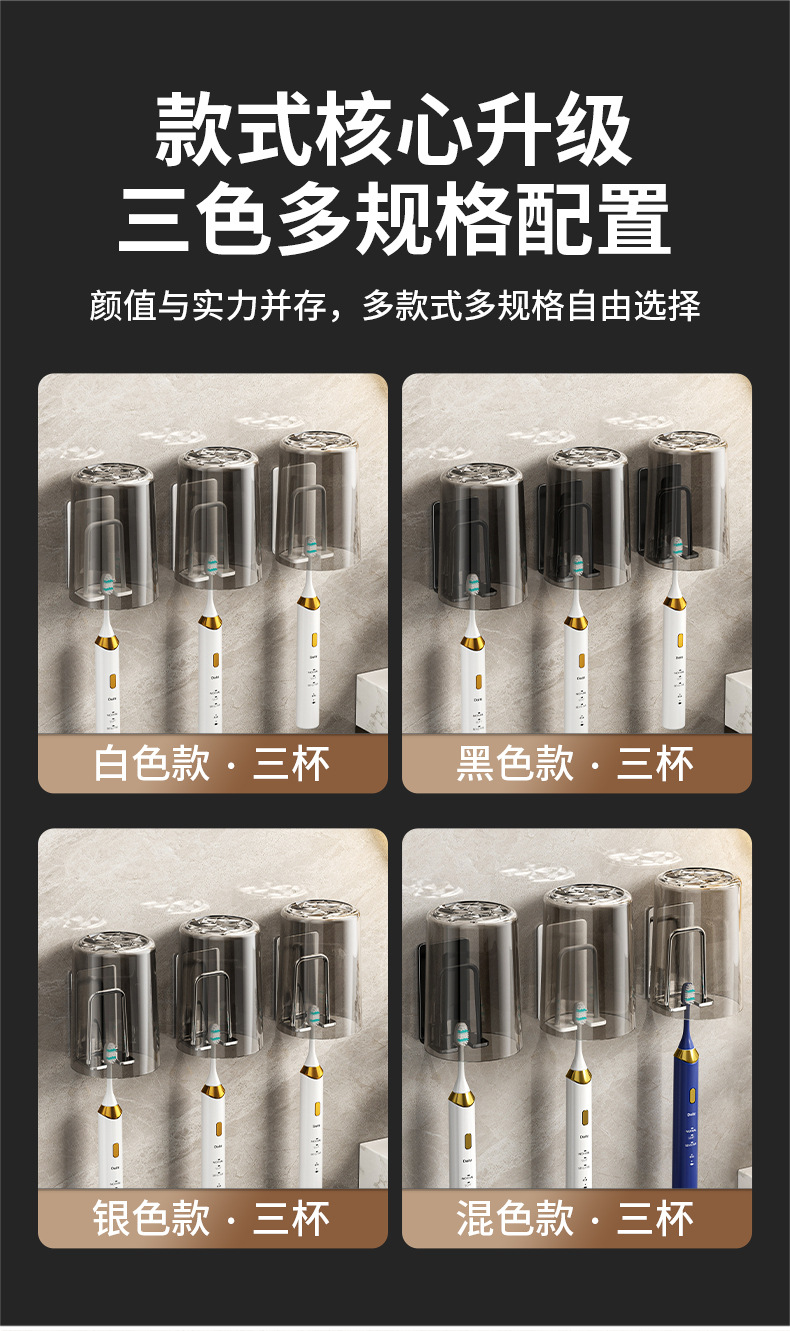 款式核心升级
三色多规格配置

颜值与实力并存，多款式多规格自由选择

白色款 · 三杯

黑色款 · 三杯

银色款 · 三杯

混色款 · 三杯