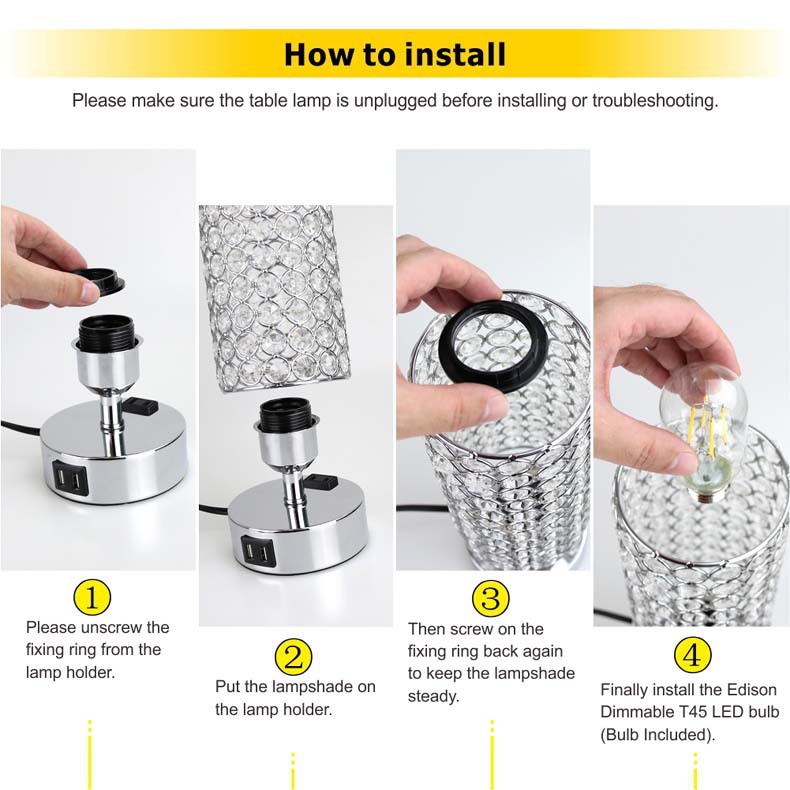 How to install

Please make sure the table lamp is unplugged before installing or troubleshooting.

①
Please unscrew the fixing ring from the lamp holder.

②
Put the lampshade on the lamp holder.

③
Then screw on the fixing ring back again to keep the lampshade steady.

④
Finally install the Edison Dimmable T45 LED bulb (Bulb Included).