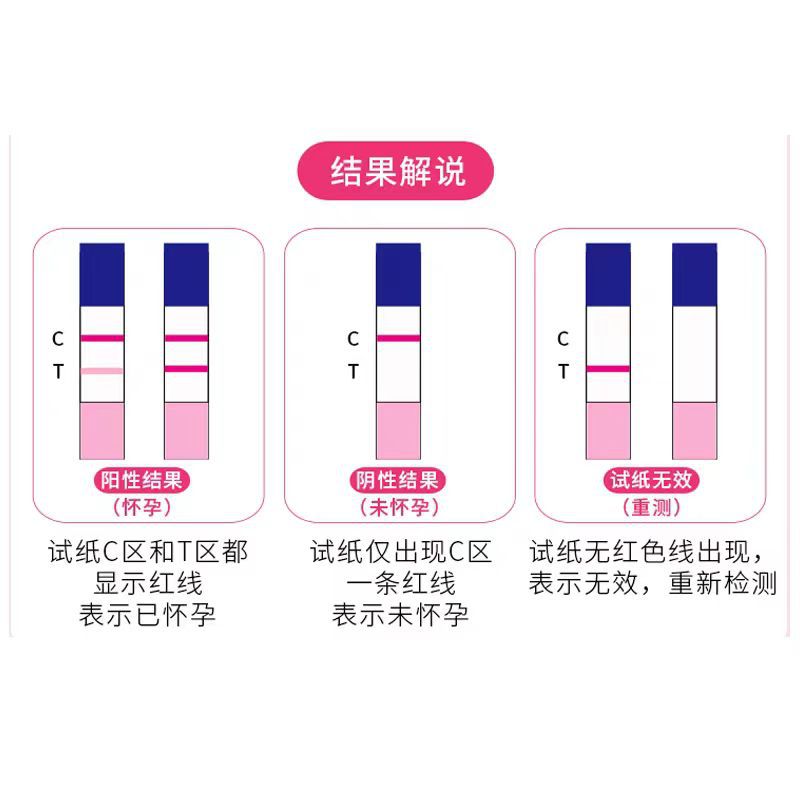 结果解说

C
T

阳性结果
（怀孕）

试纸C区和T区都显示红线表示已怀孕

C
T

阴性结果
（未怀孕）

试纸仅出现C区一条红线表示未怀孕

C
T

试纸无效
（重测）

试纸无红色线出现，表示无效，重新检测