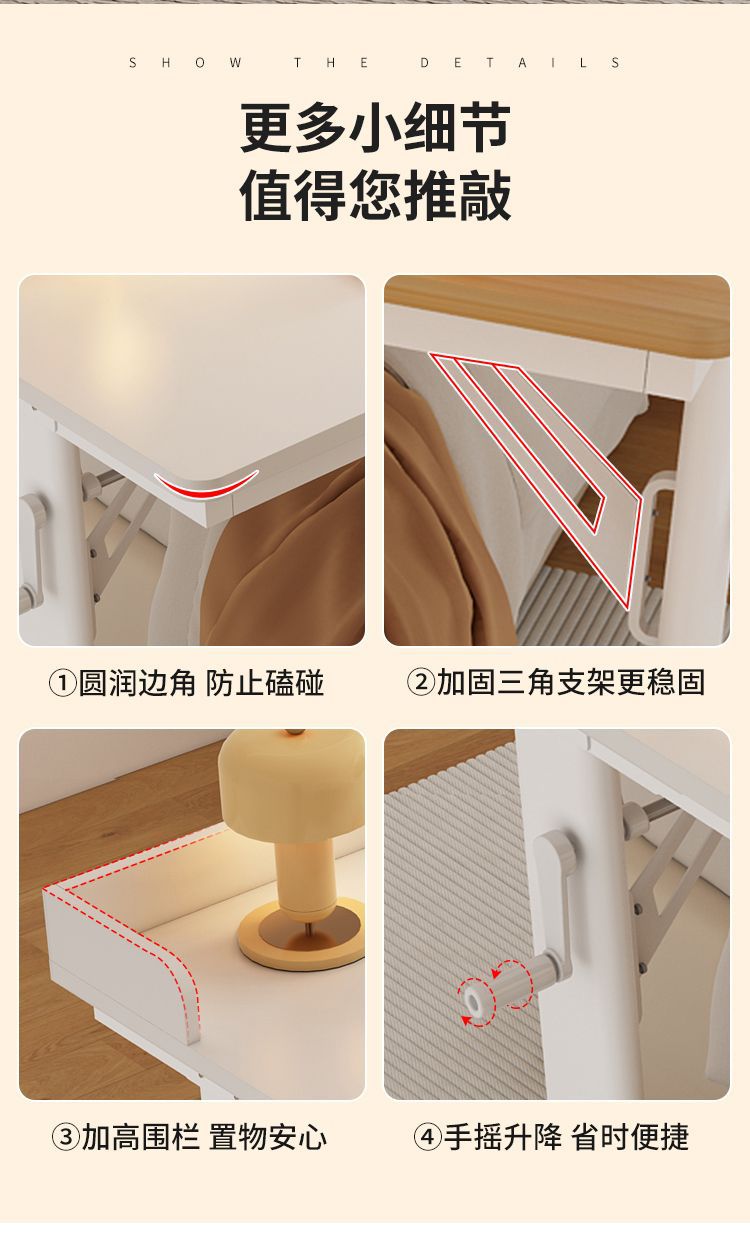 SHOW THE DETAILS

更多小细节
值得您推敲

①圆润边角 防止磕碰

②加固三角支架更稳固

③加高围栏 置物安心

④手摇升降 省时便捷