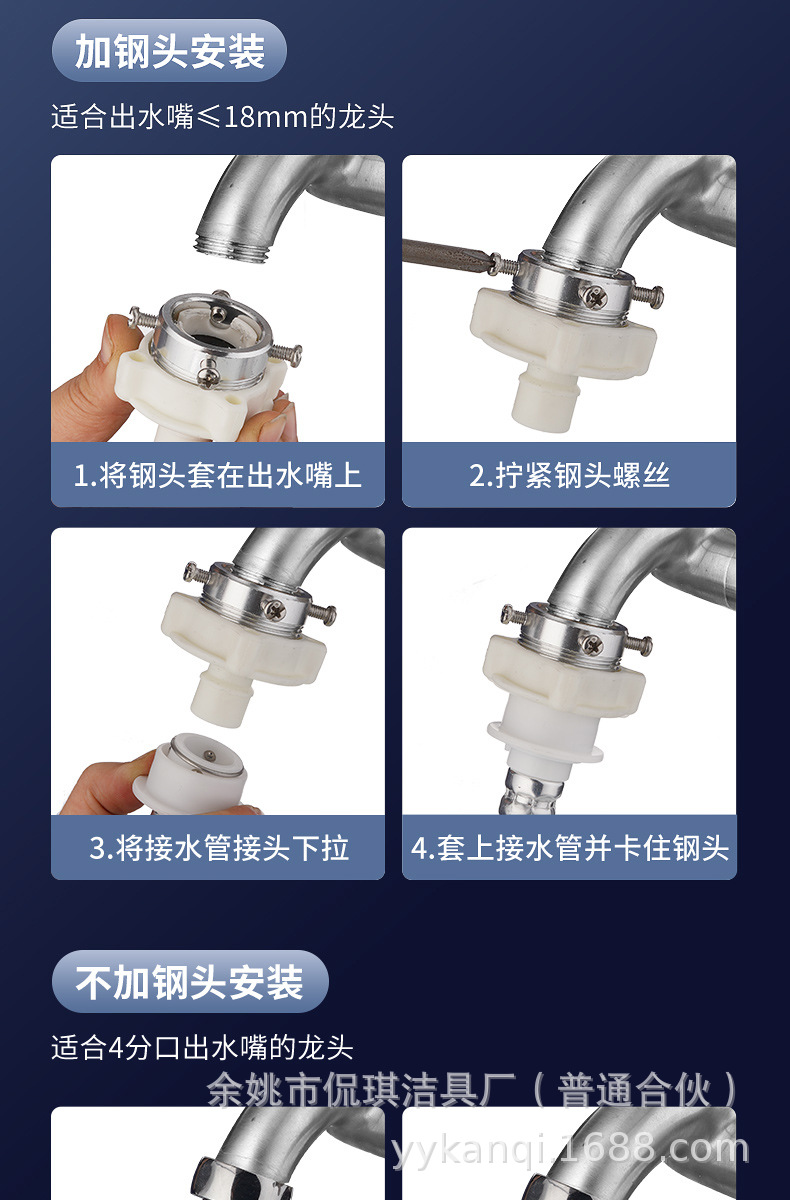 加钢头安装

适合出水嘴≤18mm的龙头

1.将钢头套在出水嘴上

2.拧紧钢头螺丝

3.将接水管接头下拉

4.套上接水管并卡住钢头

不加钢头安装

适合4分口出水嘴的龙头

余姚市侃琪洁具厂（普通合伙）

yykanqi.1688.com