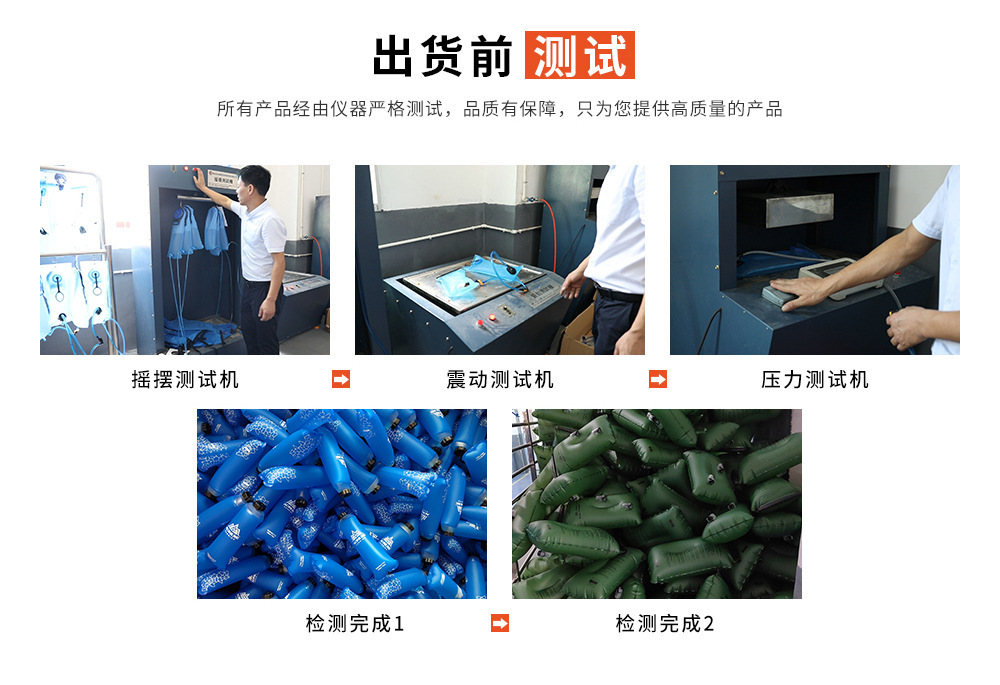 出货前测试

所有产品经由仪器严格测试，品质有保障，只为您提供高质量的产品

摇摆测试机

震动测试机

压力测试机

检测完成1

检测完成2