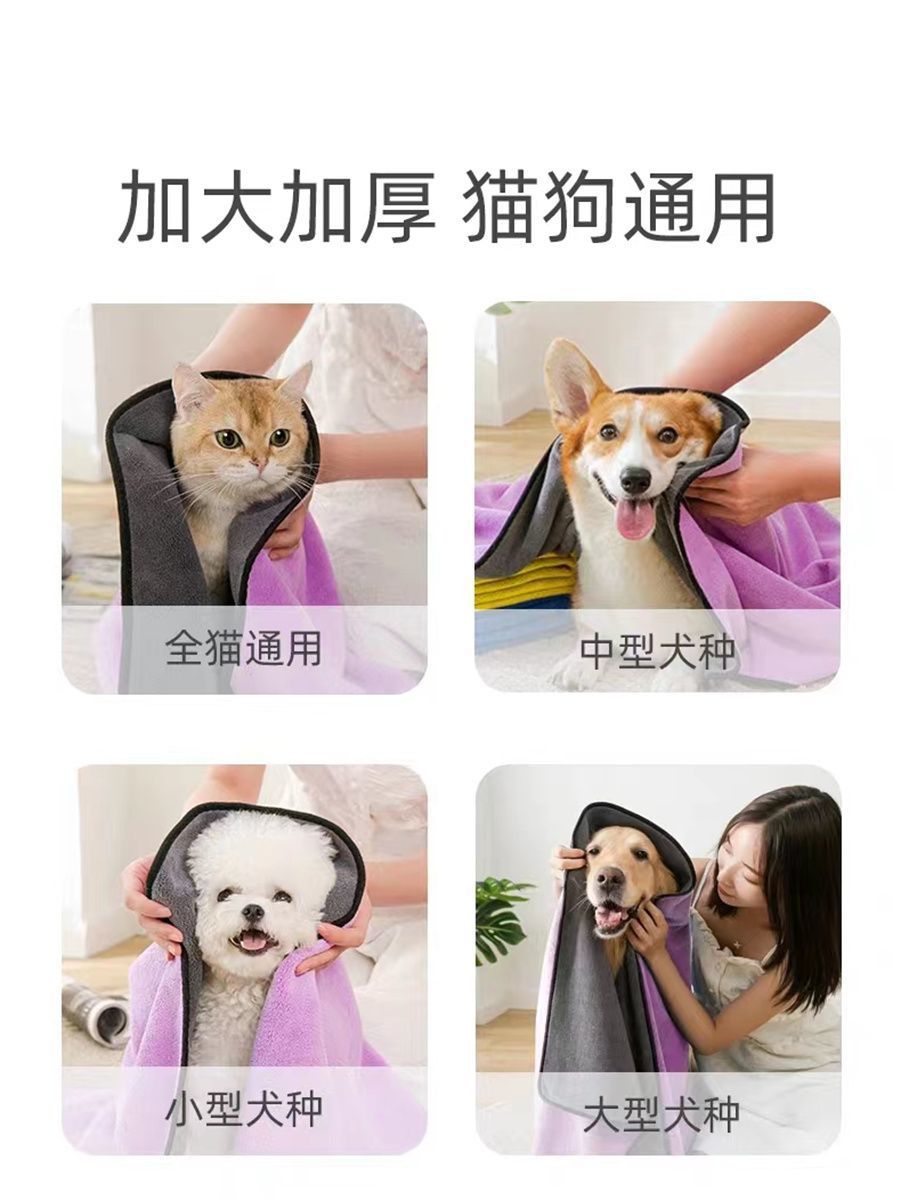 加大加厚 猫狗通用

全猫通用

中型犬种

小型犬种

大型犬种