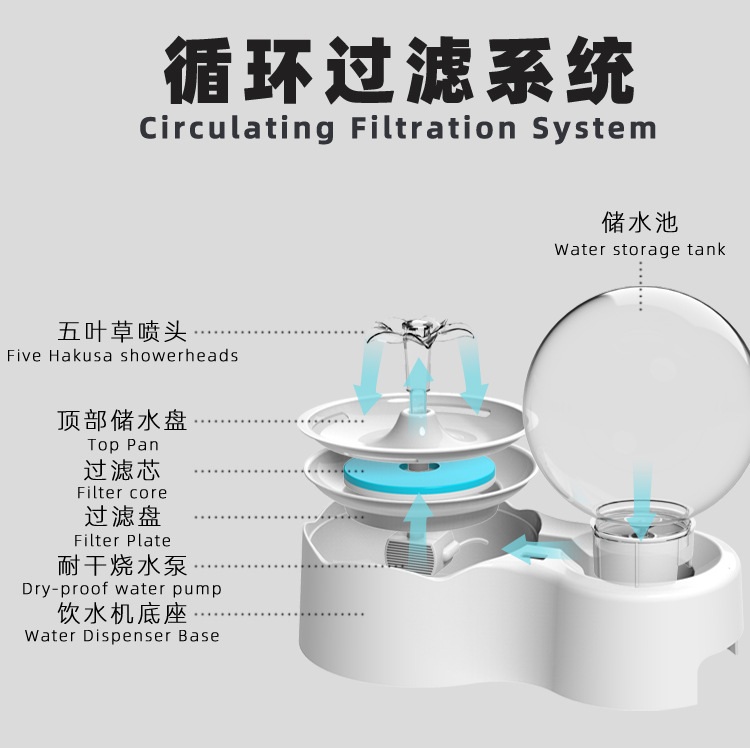 循环过滤系统
Circulating Filtration System

储水池
Water storage tank

五叶草喷头
Five Hakusa showerheads

顶部储水盘
Top Pan

过滤芯
Filter core

过滤盘
Filter Plate

耐干烧水泵
Dry-proof water pump

饮水机底座
Water Dispenser Base