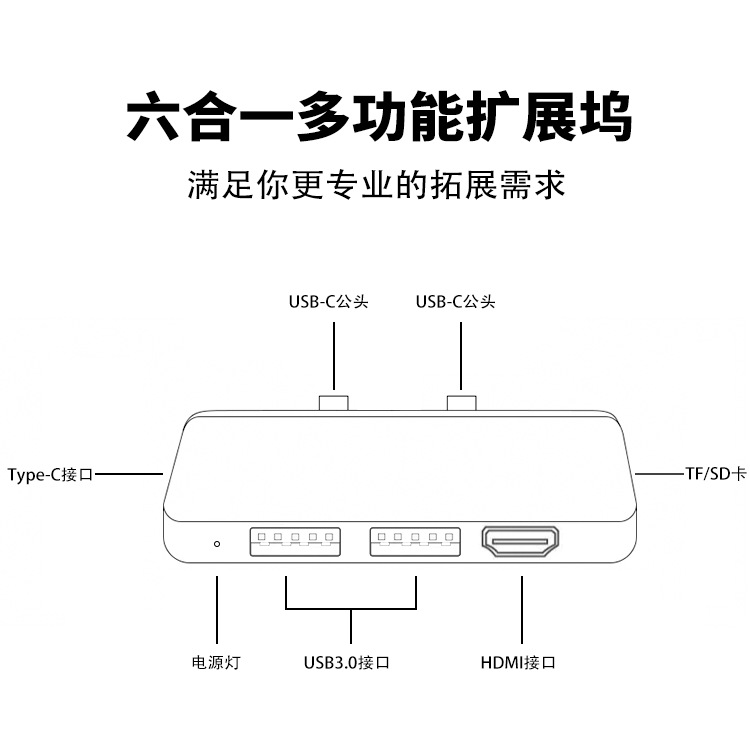 六合一多功能扩展坞

满足你更专业的拓展需求

USB-C公头

USB-C公头

Type-C接口

TF/SD卡

电源灯

USB3.0接口

HDMI接口