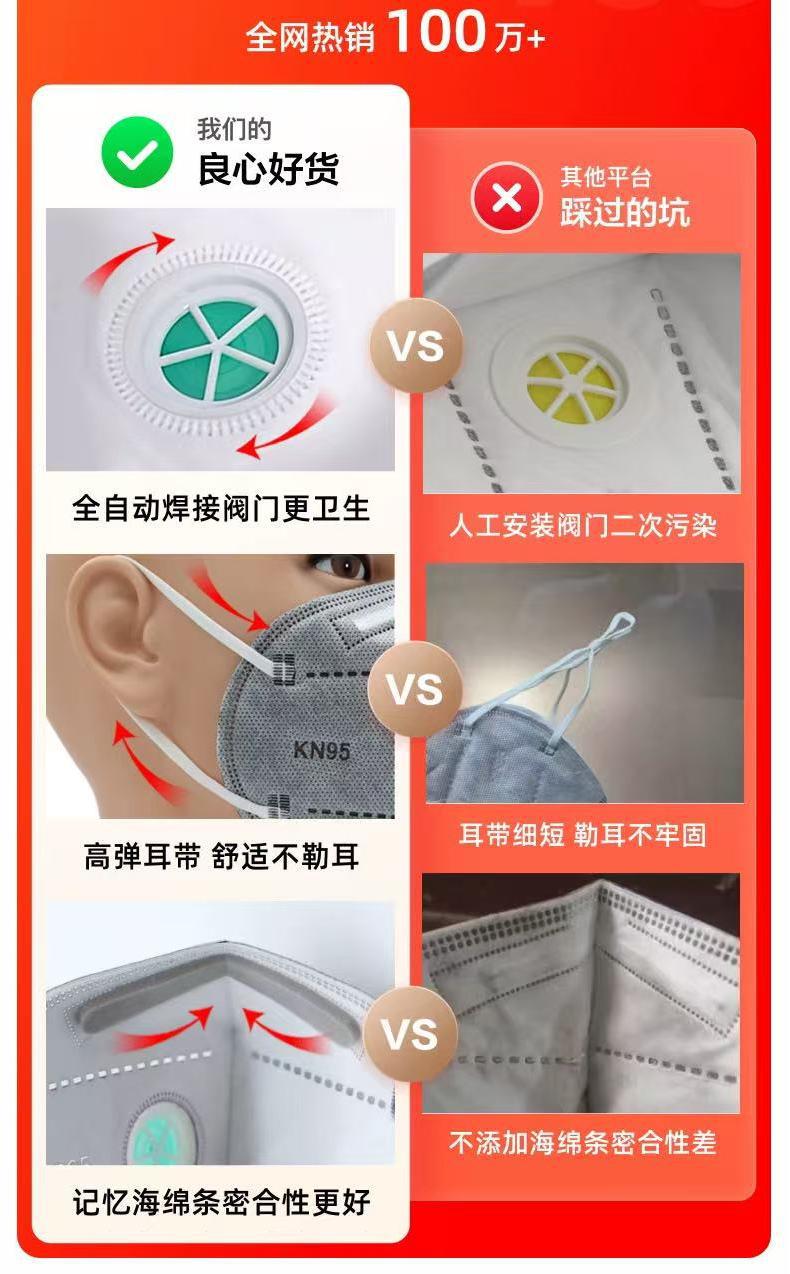 全网热销 100 万+

我们的
良心好货

全自动焊接阀门更卫生

KN95

高弹耳带 舒适不勒耳

记忆海绵条密合性更好

VS

VS

VS

其他平台
踩过的坑

人工安装阀门二次污染

耳带细短 勒耳不牢固

不添加海绵条密合性差