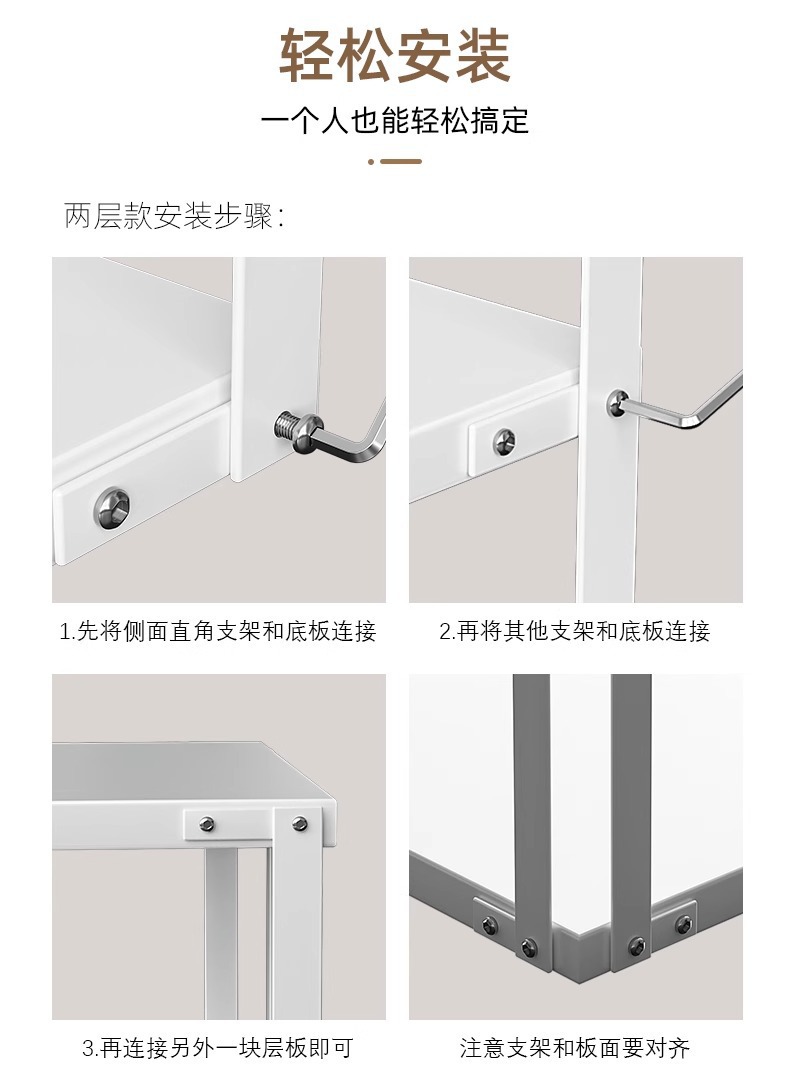 轻松安装

一个人也能轻松搞定

两层款安装步骤：

1.先将侧面直角支架和底板连接

2.再将其他支架和底板连接

3.再连接另外一块层板即可

注意支架和板面要对齐