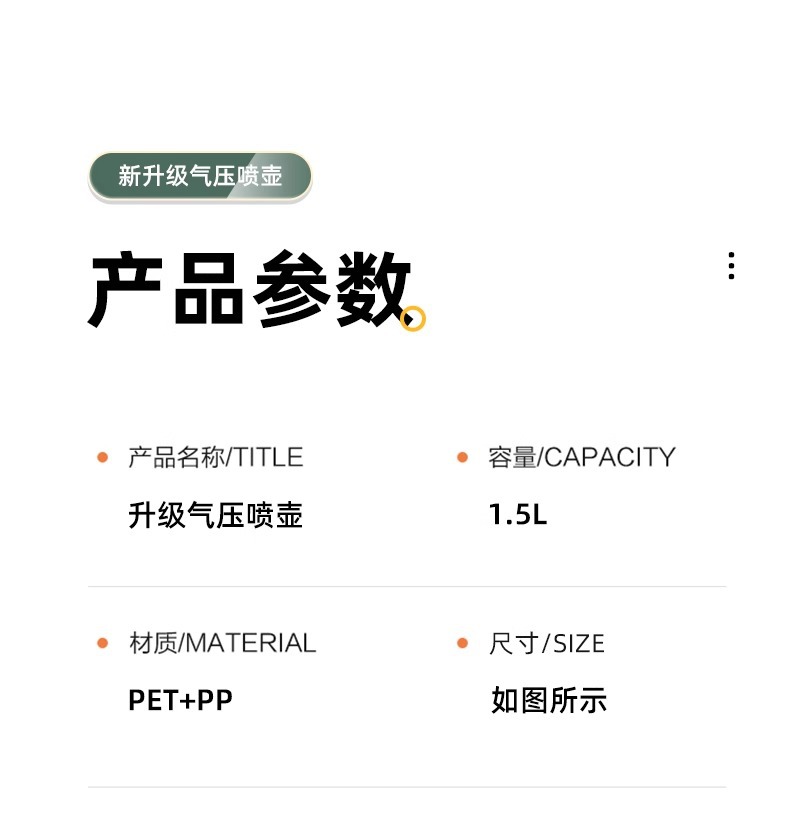 新升级气压喷壶

产品参数

• 产品名称/TITLE
升级气压喷壶

• 容量/CAPACITY
1.5L

• 材质/MATERIAL
PET+PP

• 尺寸/SIZE
如图所示