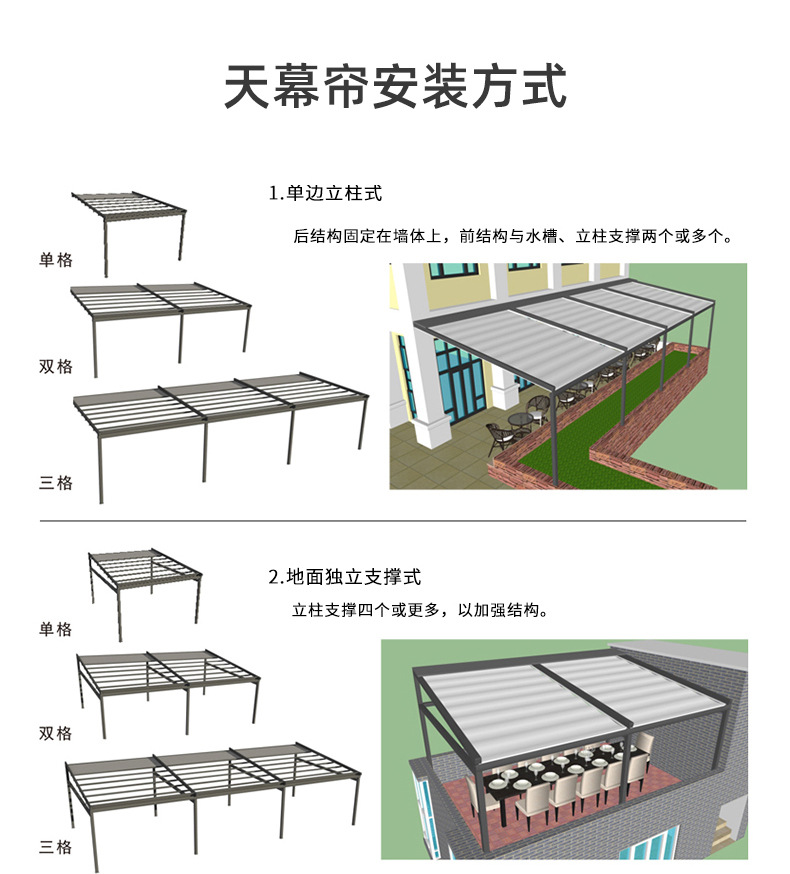 天幕帘安装方式

1.单边立柱式

后结构固定在墙体上，前结构与水槽、立柱支撑两个或多个。

单格

双格

三格

2.地面独立支撑式

立柱支撑四个或更多，以加强结构。

单格

双格

三格