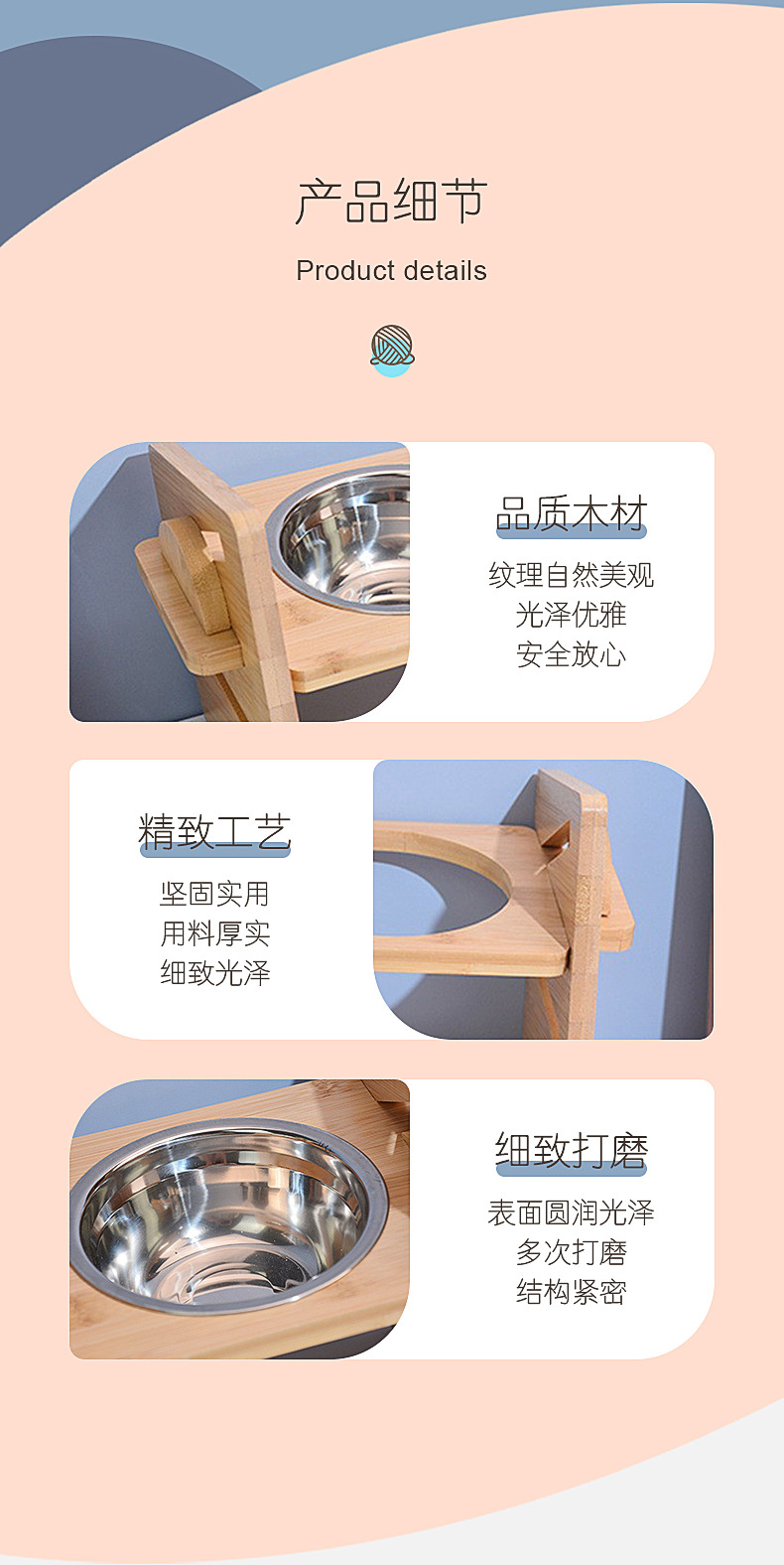 产品细节

Product details

品质木材

纹理自然美观
光泽优雅
安全放心

精致工艺

坚固实用
用料厚实
细致光泽

细致打磨

表面圆润光泽
多次打磨
结构紧密