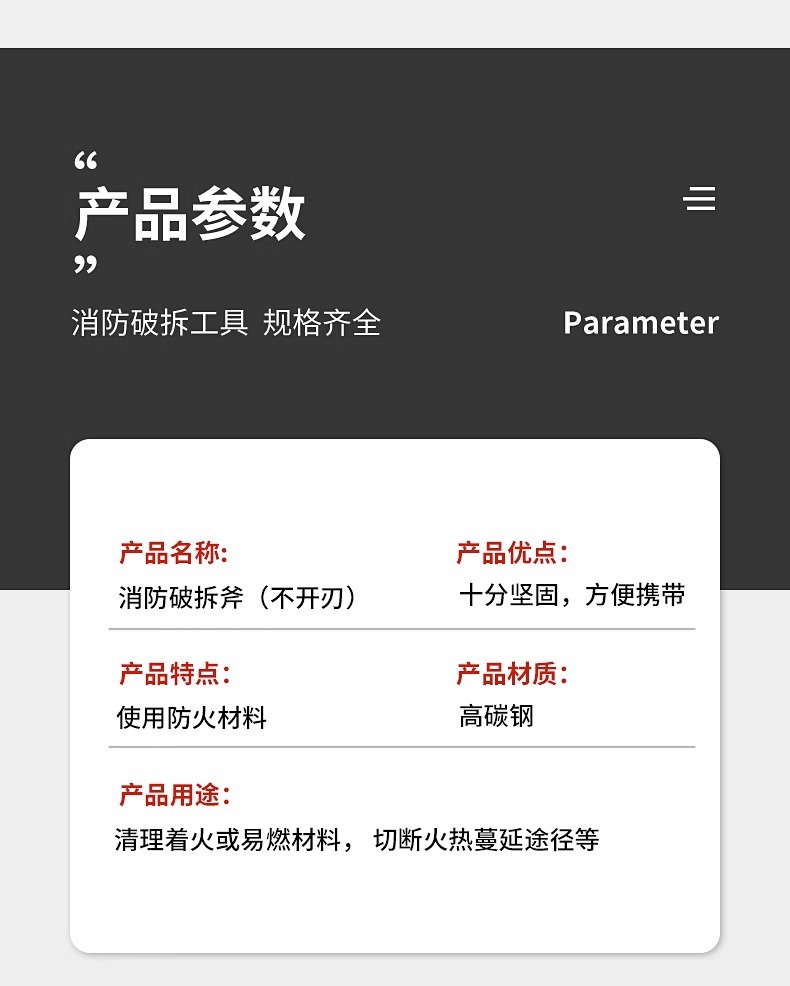 “
产品参数
”

消防破拆工具 规格齐全

Parameter

产品名称:
消防破拆斧（不开刃）

产品优点:
十分坚固，方便携带

产品特点:
使用防火材料

产品材质:
高碳钢

产品用途:
清理着火或易燃材料，切断火热蔓延途径等