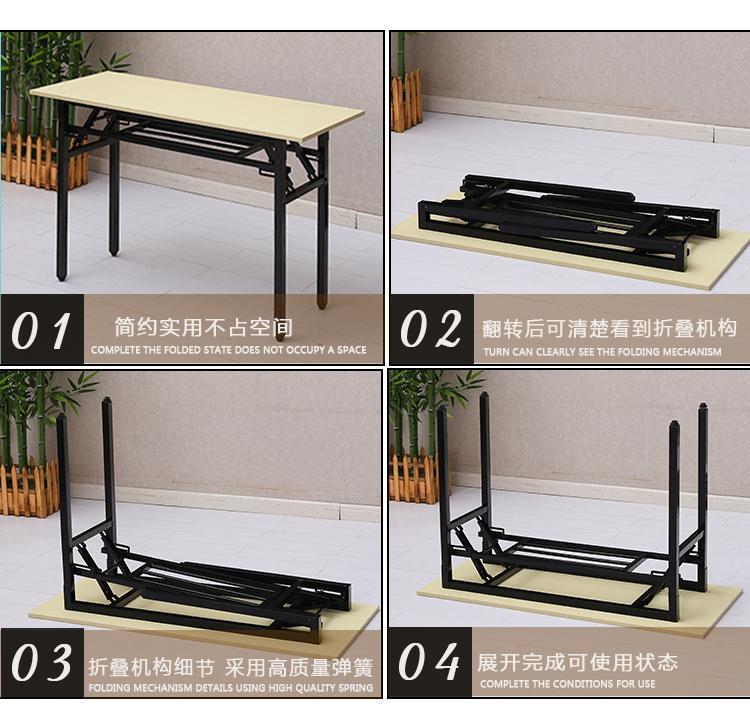 01 简约实用不占空间
COMPLETE THE FOLDED STATE DOES NOT OCCUPY A SPACE

02 翻转后可清楚看到折叠机构
TURN CAN CLEARLY SEE THE FOLDING MECHANISM

03 折叠机构细节 采用高质量弹簧
FOLDING MECHANISM DETAILS USING HIGH QUALITY SPRING

04 展开完成可使用状态
COMPLETE THE CONDITIONS FOR USE