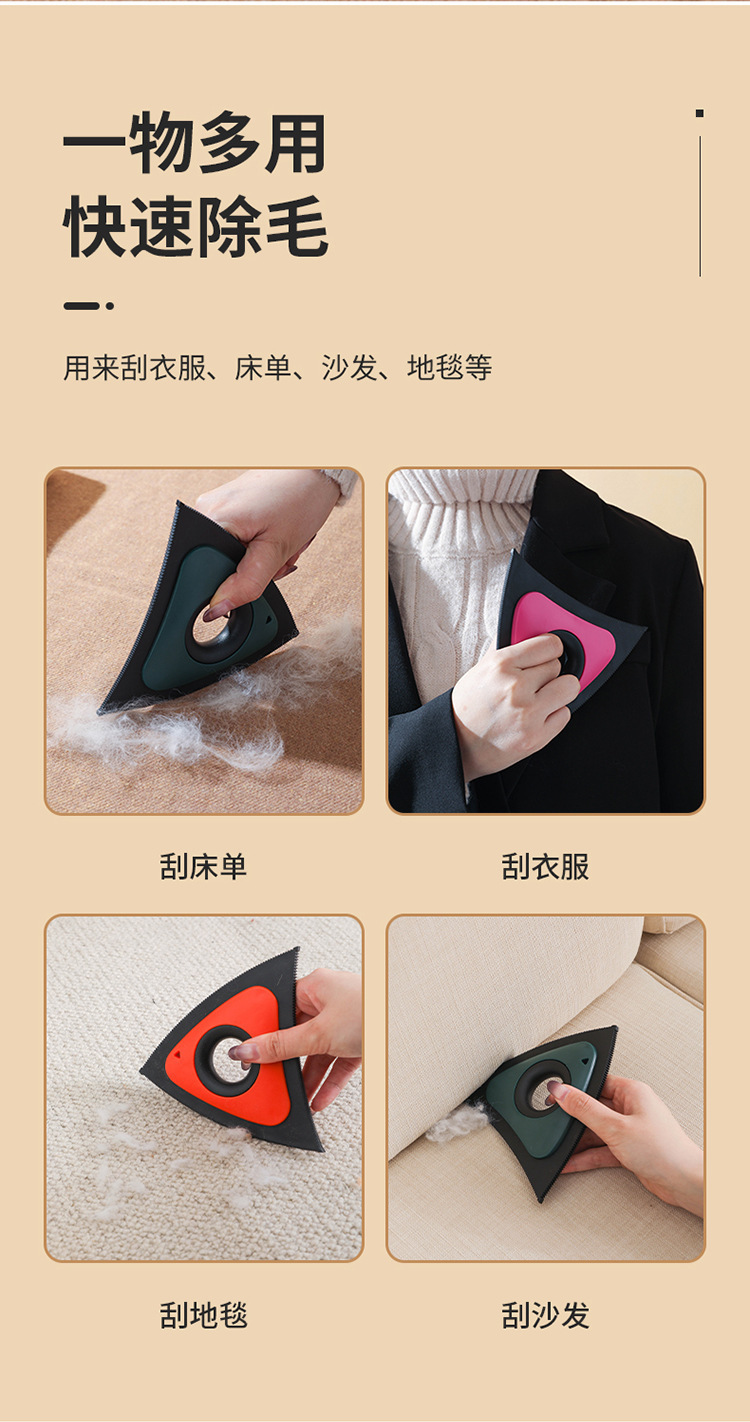 一物多用
快速除毛

用来刮衣服、床单、沙发、地毯等

刮床单

刮衣服

刮地毯

刮沙发