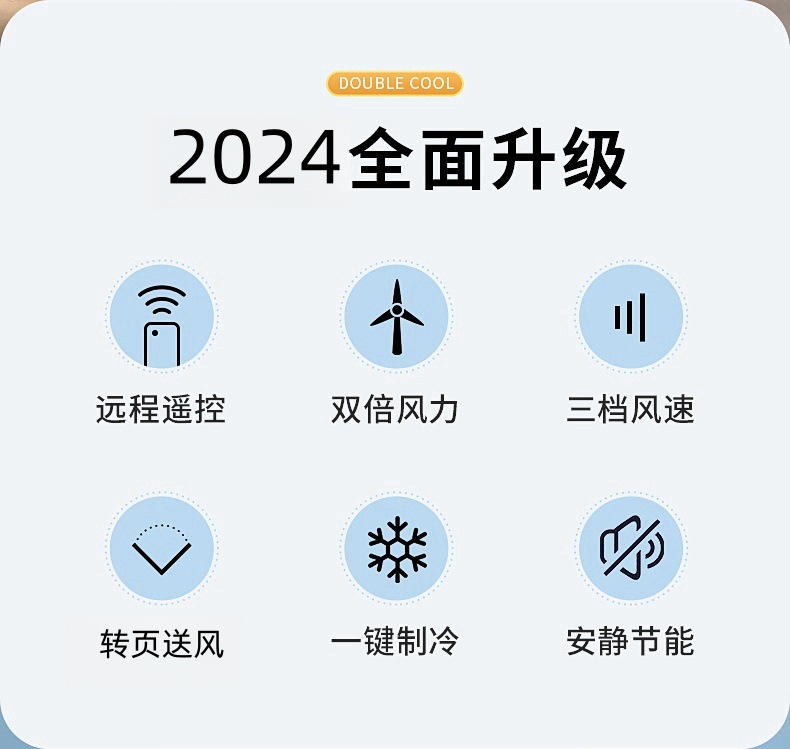 DOUBLE COOL

2024全面升级

远程遥控

双倍风力

三档风速

转页送风

一键制冷

安静节能