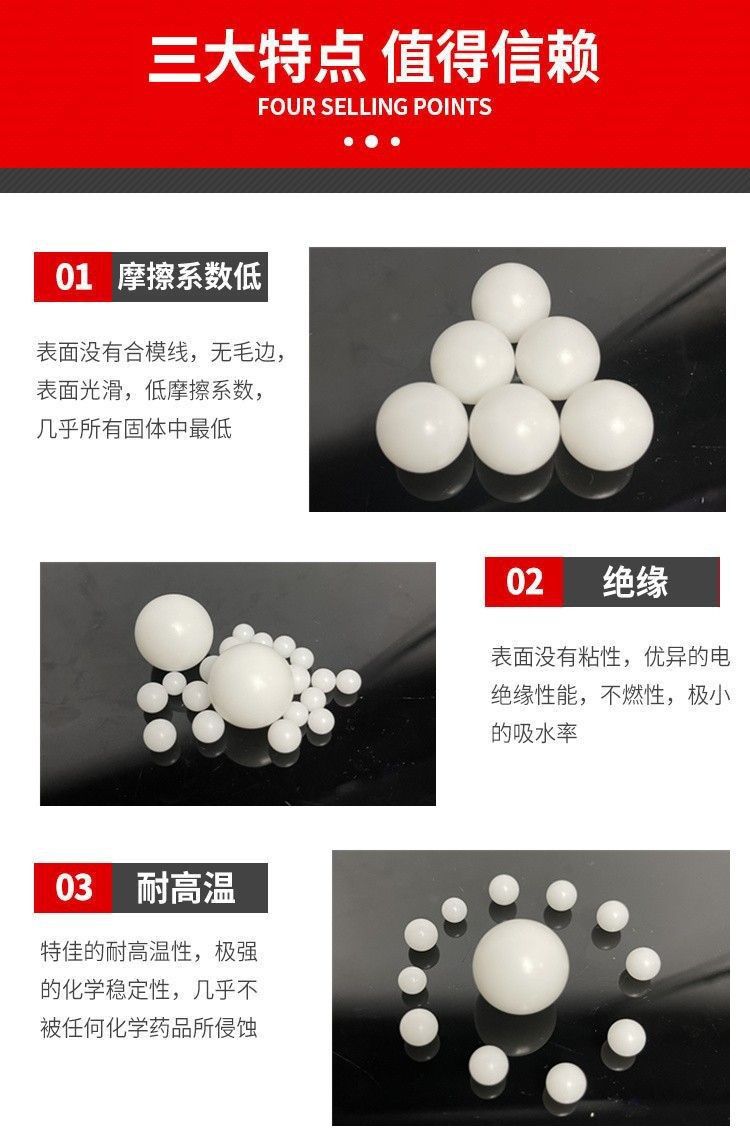 三大特点 值得信赖
FOUR SELLING POINTS

01 摩擦系数低

表面没有合模线，无毛边，表面光滑，低摩擦系数，几乎所有固体中最低

02 绝缘

表面没有粘性，优异的电绝缘性能，不燃性，极小的吸水率

03 耐高温

特佳的耐高温性，极强的化学稳定性，几乎不被任何化学药品所侵蚀