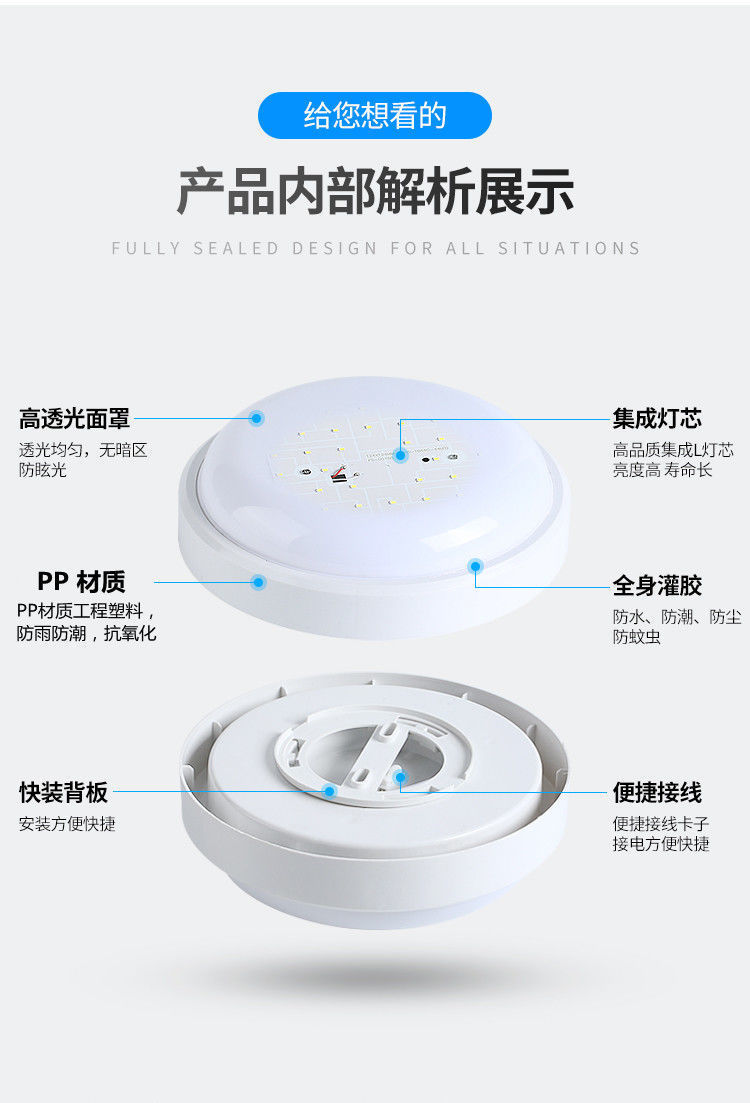 给您想看的

产品内部解析展示

FULLY SEALED DESIGN FOR ALL SITUATIONS

高透光面罩
透光均匀，无暗区
防眩光

集成灯芯
高品质集成L灯芯
亮度高 寿命长

PP 材质
PP材质工程塑料，
防雨防潮，抗氧化

全身灌胶
防水、防潮、防尘
防蚊虫

快装背板
安装方便快捷

便捷接线
便捷接线卡子
接电方便快捷