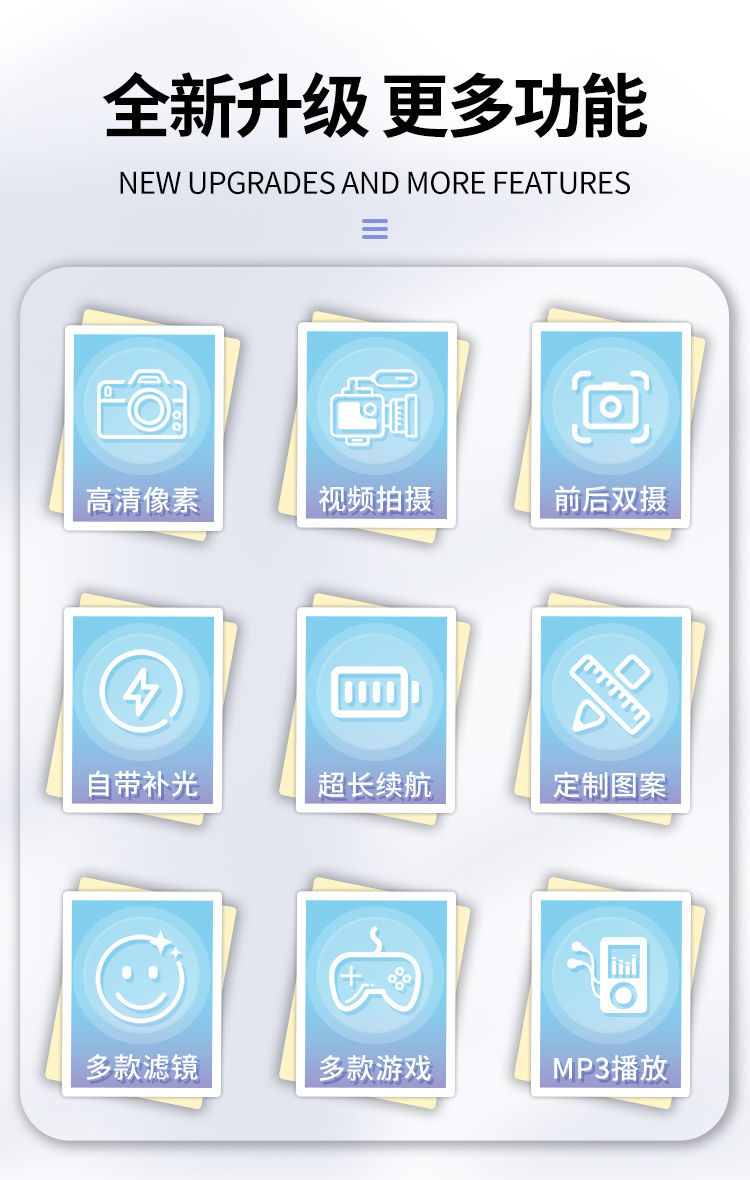 全新升级 更多功能

NEW UPGRADES AND MORE FEATURES

高清像素

视频拍摄

前后双摄

自带补光

超长续航

定制图案

多款滤镜

多款游戏

MP3播放