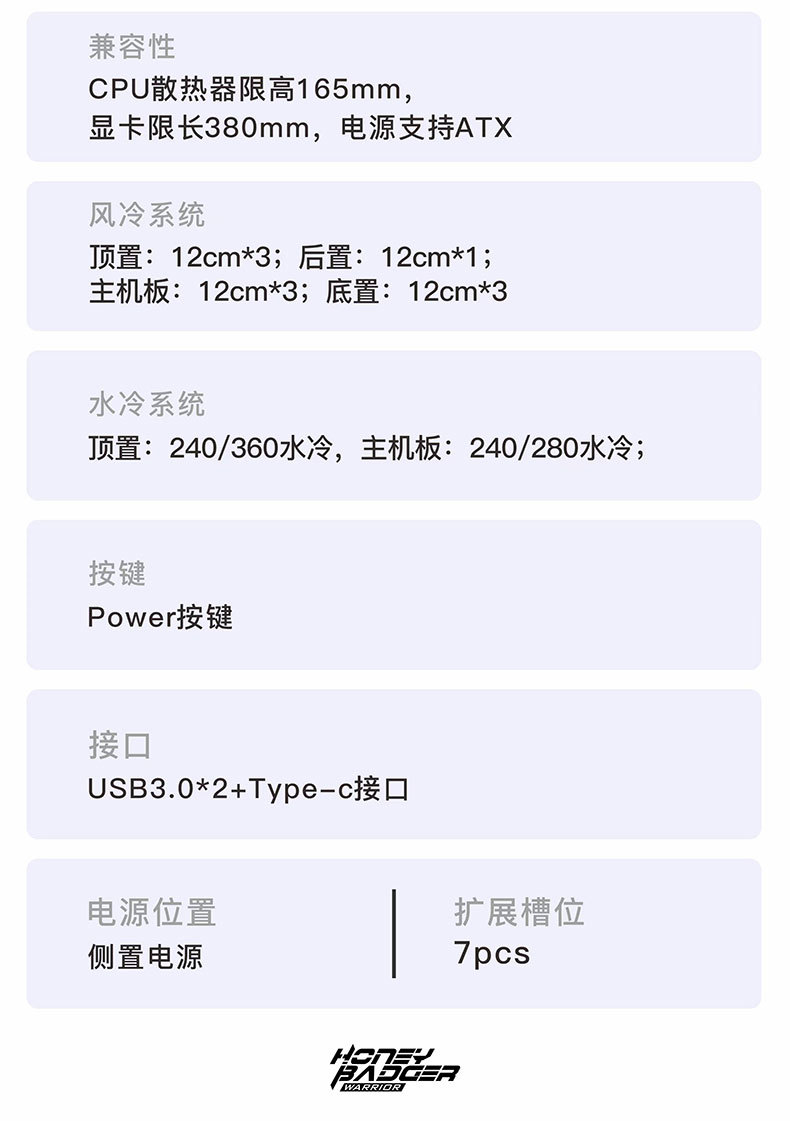 兼容性
CPU散热器限高165mm，
显卡限长380mm，电源支持ATX

风冷系统
顶置：12cm*3；后置：12cm*1；
主机板：12cm*3；底置：12cm*3

水冷系统
顶置：240/360水冷，主机板：240/280水冷；

按键
Power按键

接口
USB3.0*2+Type-c接口

电源位置
侧置电源

扩展槽位
7pcs

HONEY
BADGER
WARRIOR