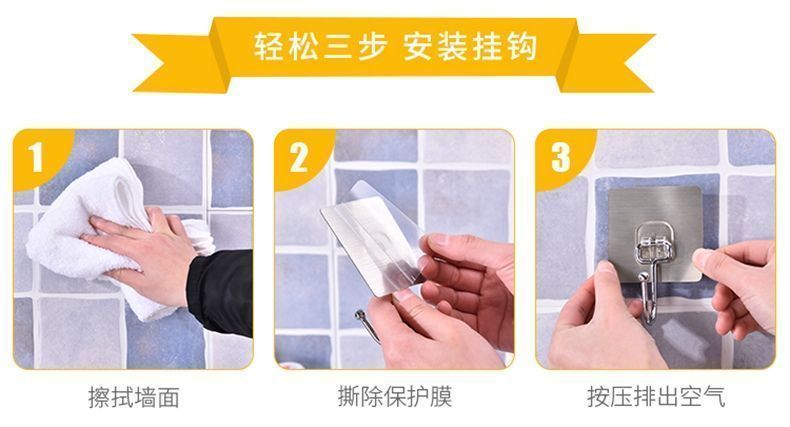 轻松三步 安装挂钩

1

擦拭墙面

2

撕除保护膜

3

按压排出空气