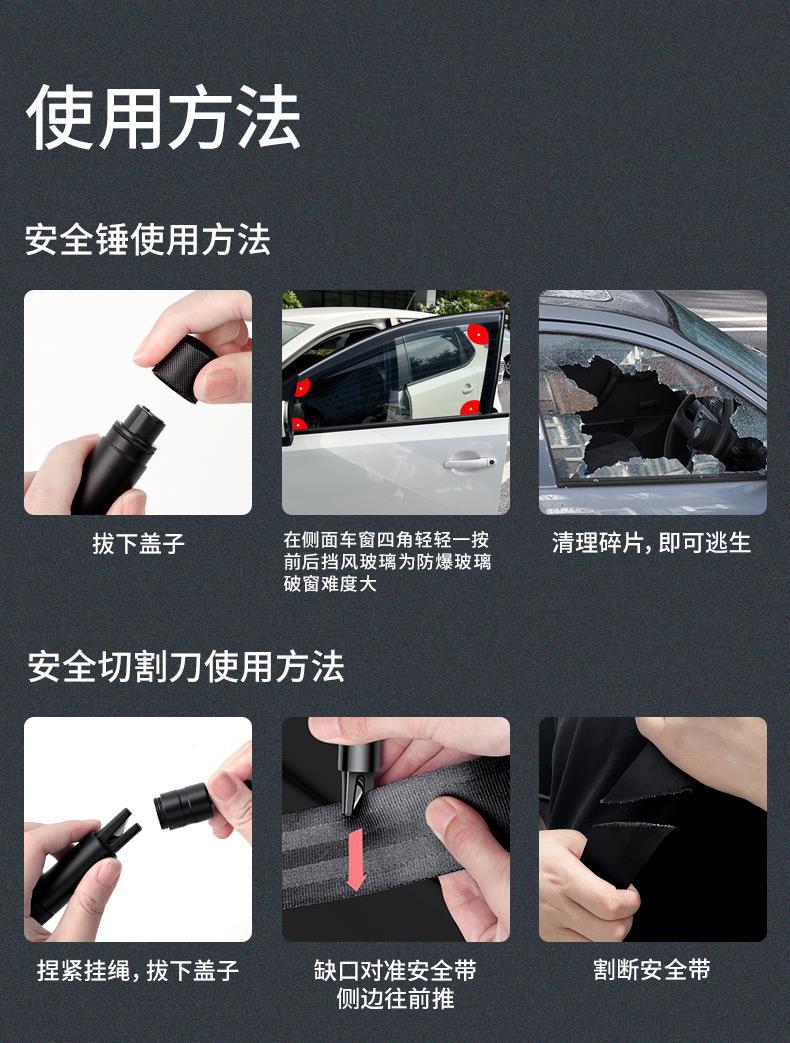 使用方法

安全锤使用方法

拔下盖子

在侧面车窗四角轻轻一按
前后挡风玻璃为防爆玻璃
破窗难度大

清理碎片，即可逃生

安全切割刀使用方法

捏紧挂绳，拔下盖子

缺口对准安全带
侧边往前推

割断安全带