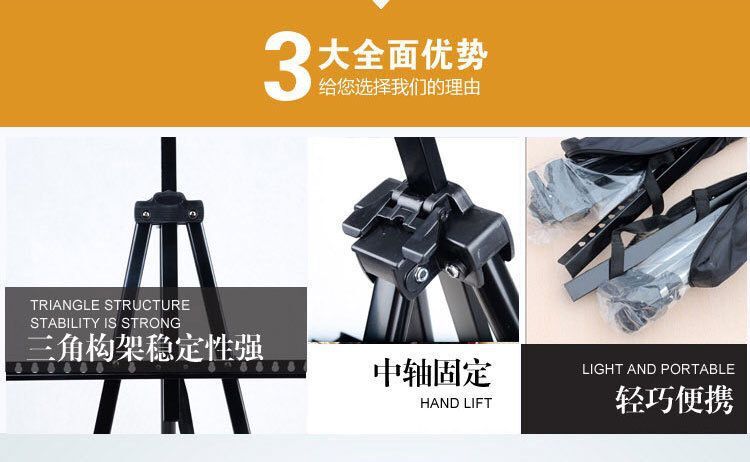 3大全面优势
给您选择我们的理由

TRIANGLE STRUCTURE
STABILITY IS STRONG
三角构架稳定性强

中轴固定
HAND LIFT

LIGHT AND PORTABLE
轻巧便携