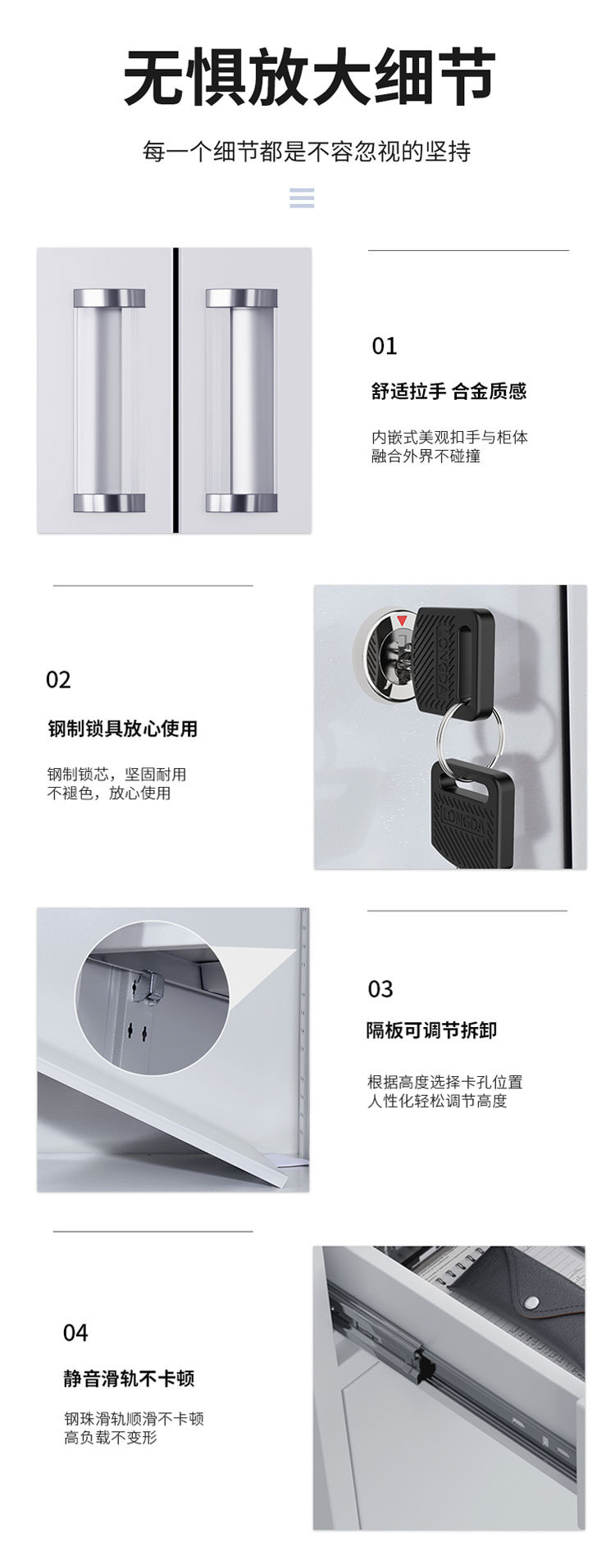 无惧放大细节

每一个细节都是不容忽视的坚持

01

舒适拉手 合金质感

内嵌式美观扣手与柜体
融合外界不碰撞

02

钢制锁具放心使用

钢制锁芯，坚固耐用
不褪色，放心使用

LONGDA

LONGDA

03

隔板可调节拆卸

根据高度选择卡孔位置
人性化轻松调节高度

04

静音滑轨不卡顿

钢珠滑轨顺滑不卡顿
高负载不变形