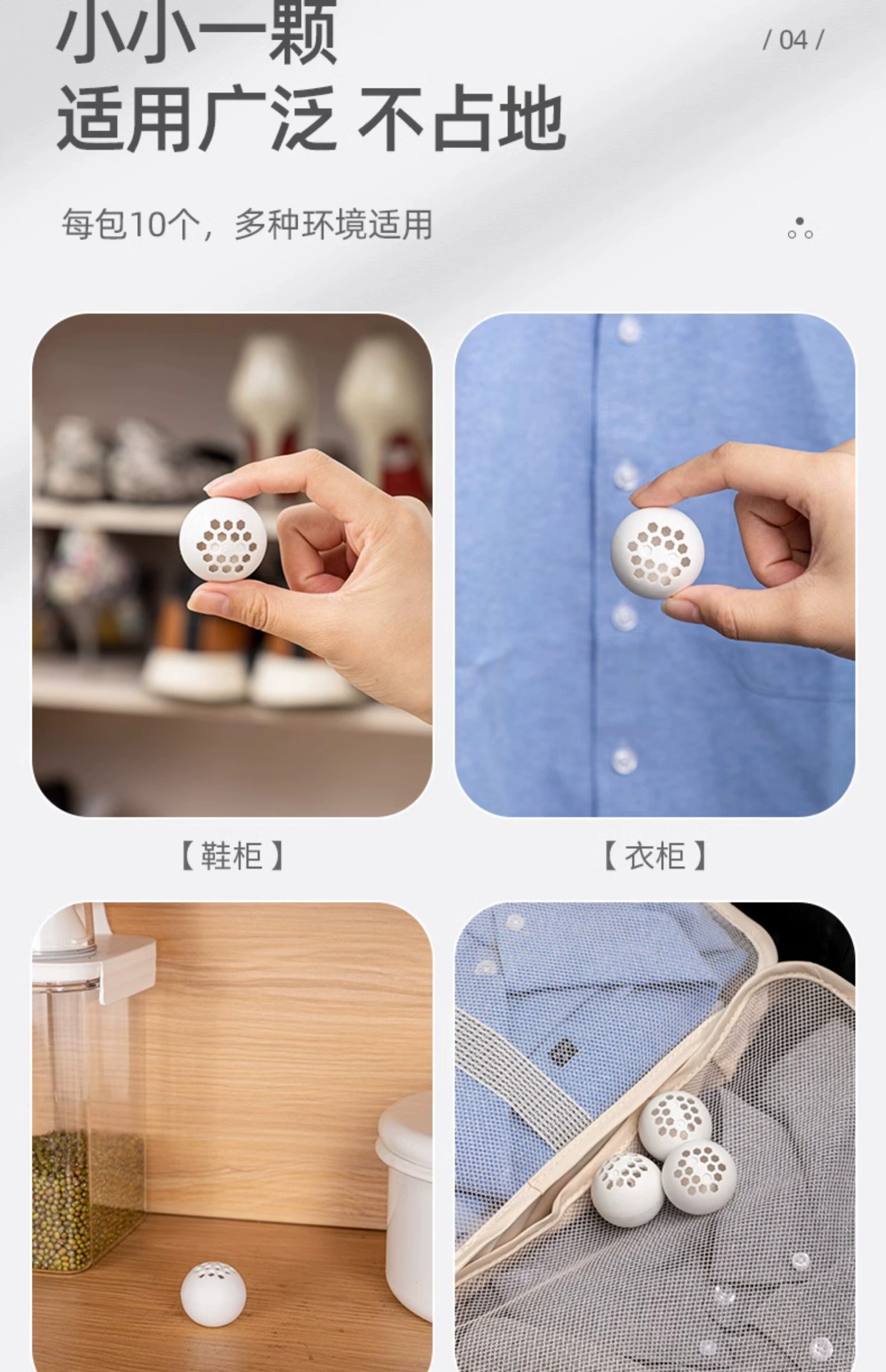 小小一颗

/ 04 /

适用广泛 不占地

每包10个，多种环境适用

【鞋柜】

【衣柜】