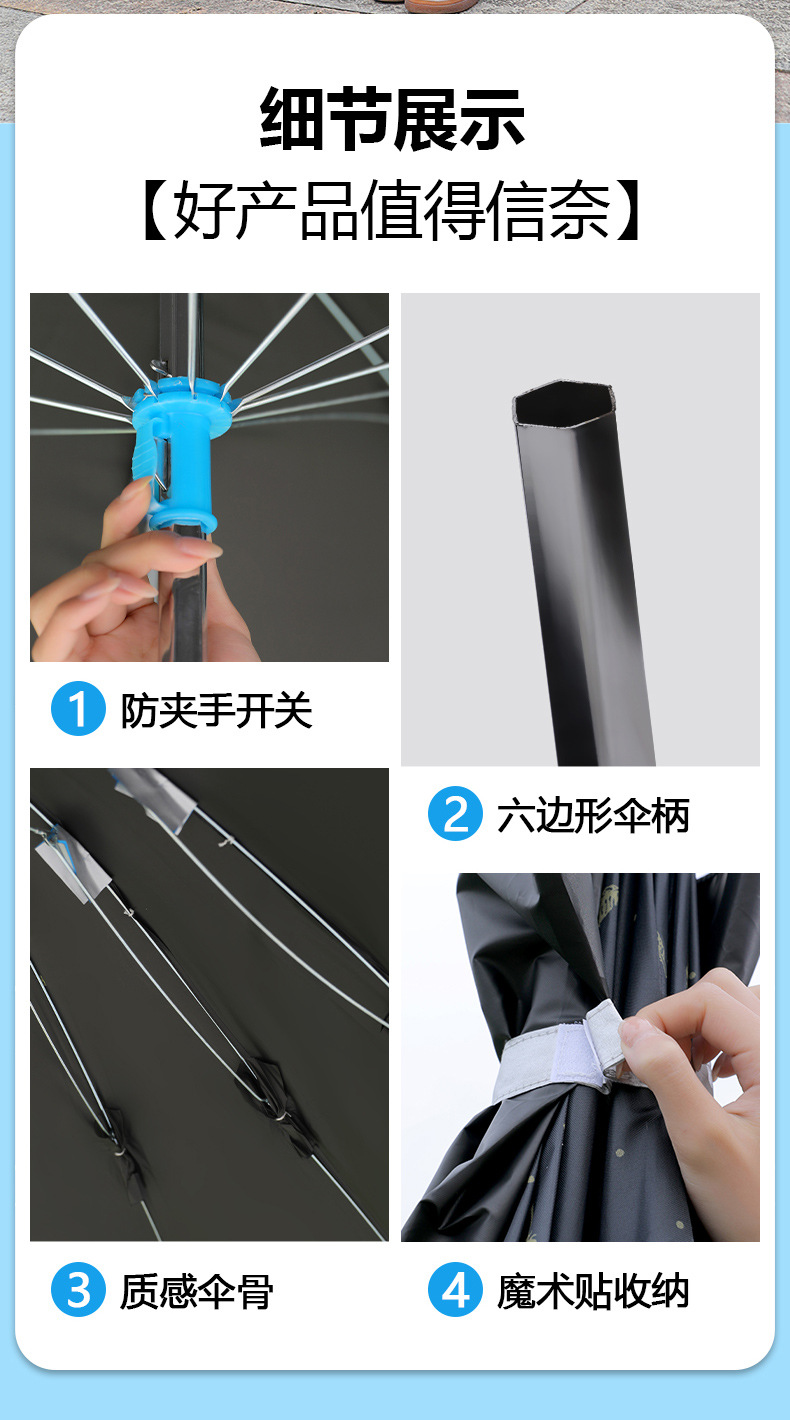 细节展示
【好产品值得信奈】

1 防夹手开关

2 六边形伞柄

3 质感伞骨

4 魔术贴收纳