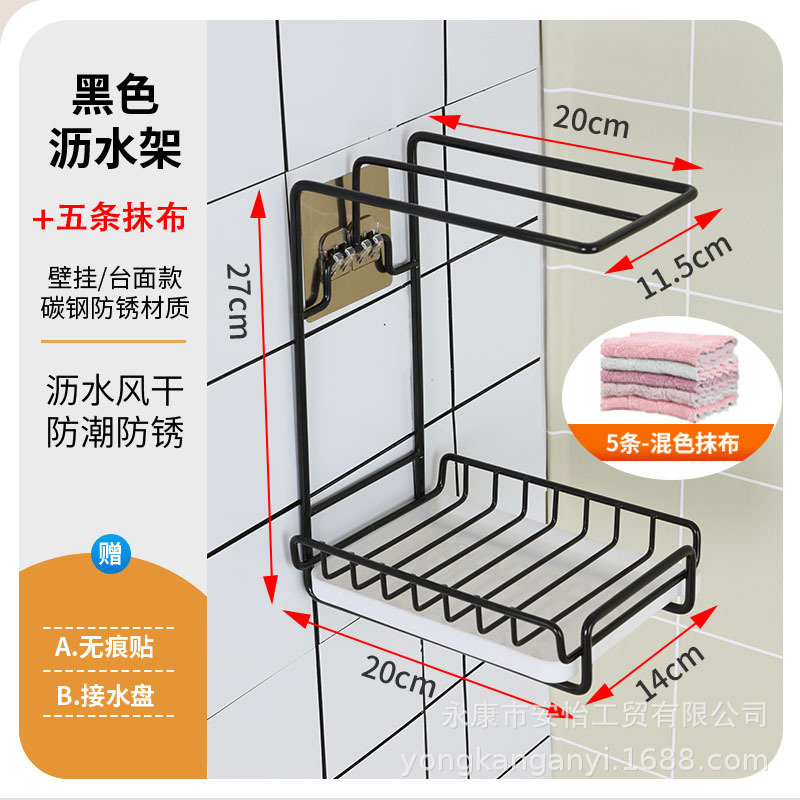 黑色
沥水架

+五条抹布

壁挂/台面款
碳钢防锈材质

沥水风干
防潮防锈

赠

A.无痕贴

B.接水盘

20cm

11.5cm

27cm

5条-混色抹布

20cm

14cm

永康市安怡工贸有限公司
yongkanganyi.1688.com