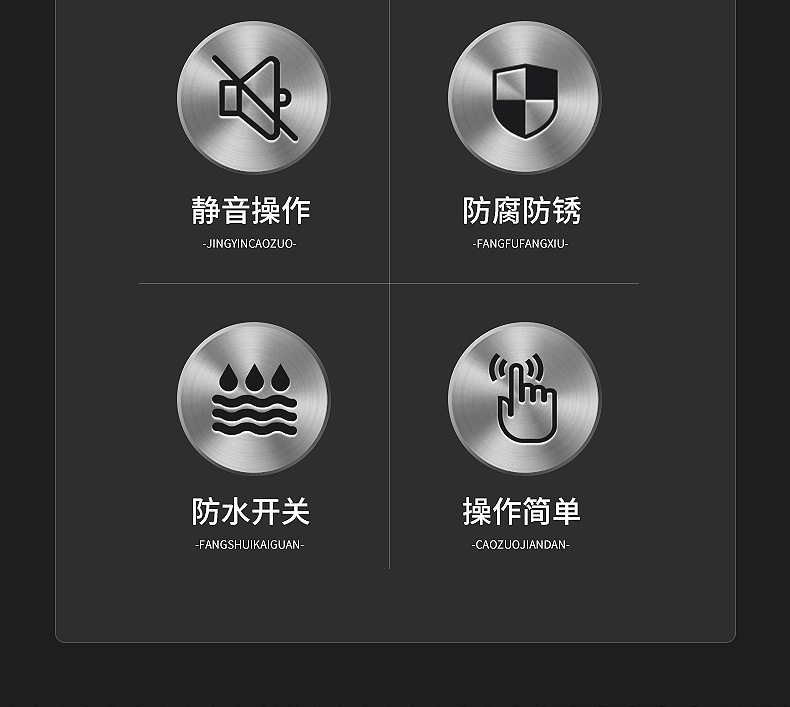 静音操作
-JINGYINCAOZUO-

防腐防锈
-FANGFUFANGXIU-

防水开关
-FANGSHUIKAIGUAN-

操作简单
-CAOZUOJIANDAN-