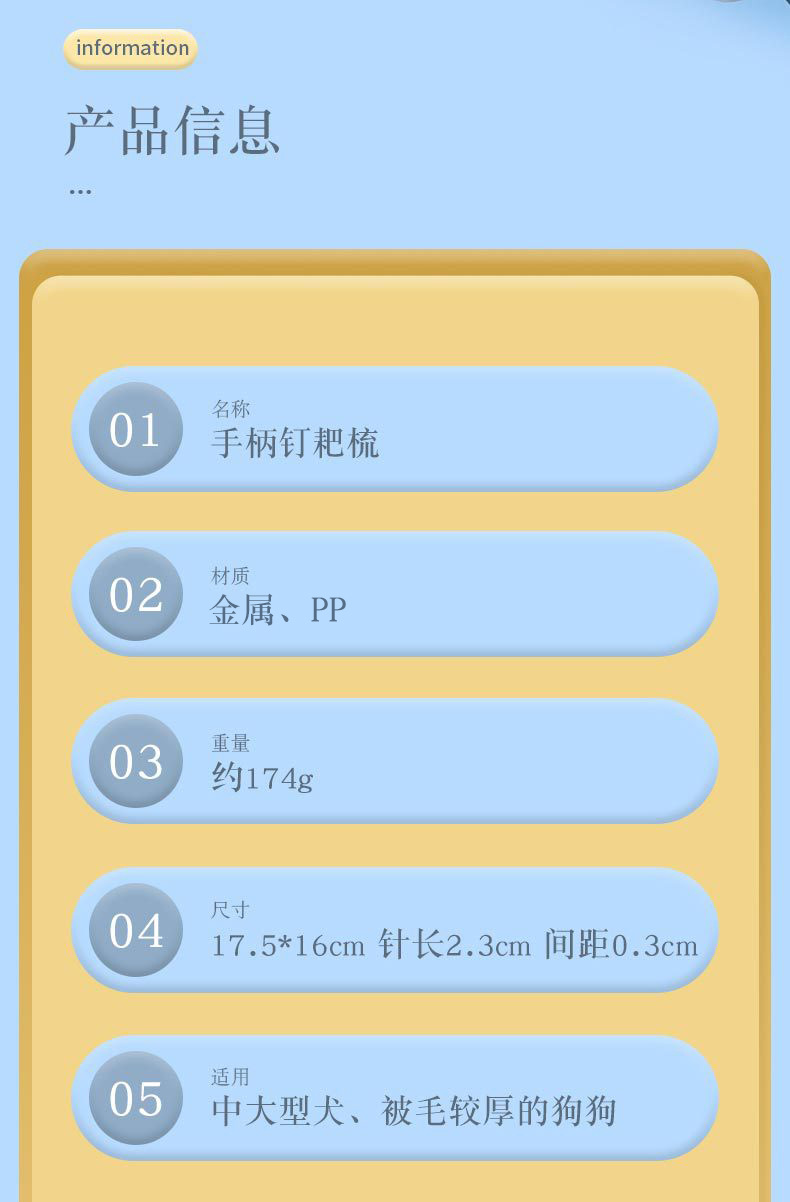 information

产品信息

...

01

名称

手柄钉耙梳

02

材质

金属、PP

03

重量

约174g

04

尺寸

17.5*16cm 针长2.3cm 间距0.3cm

05

适用

中大型犬、被毛较厚的狗狗