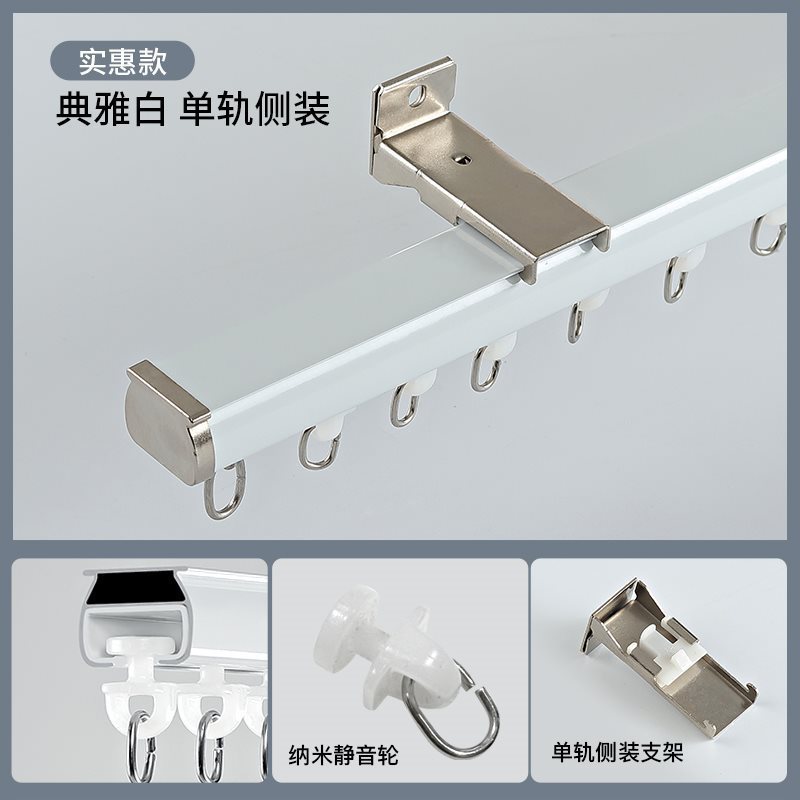 实惠款
典雅白 单轨侧装

纳米静音轮

单轨侧装支架