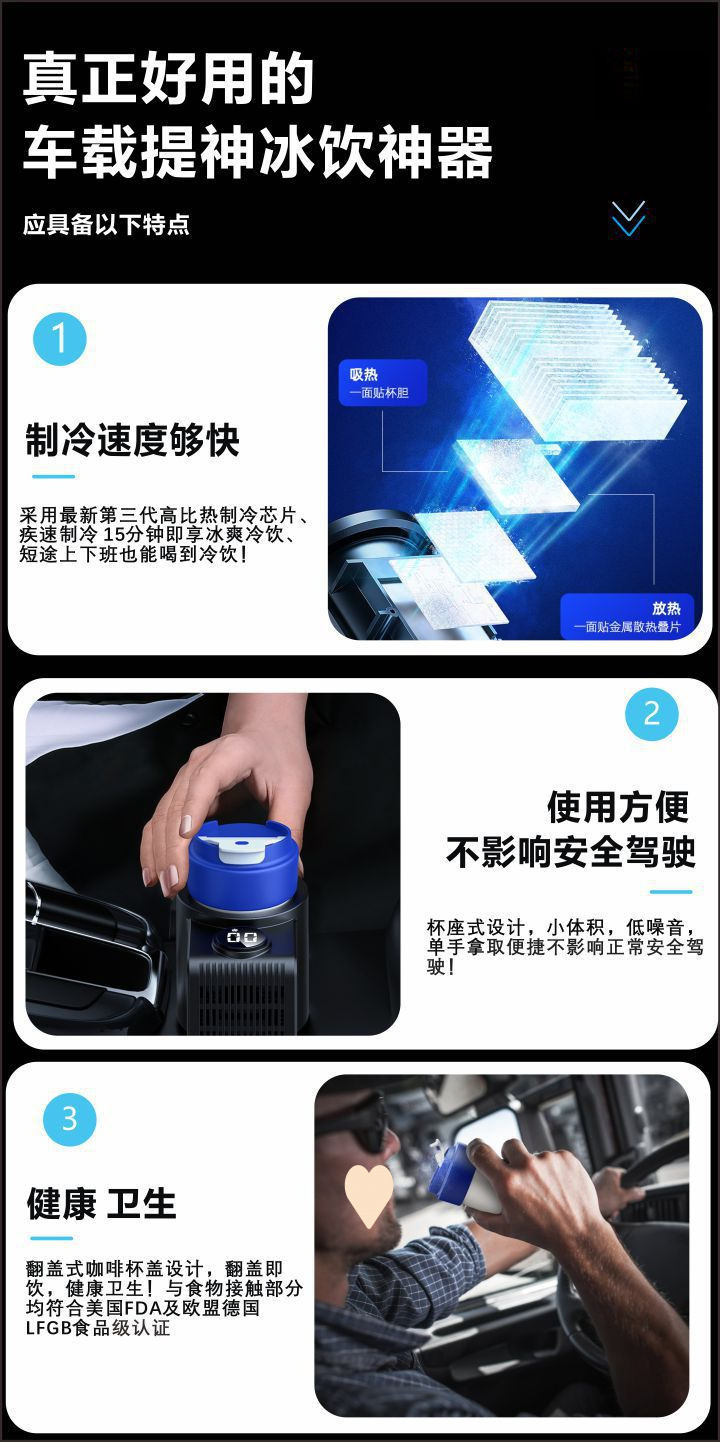 真正好用的
车载提神冰饮神器

应具备以下特点

1

制冷速度够快

采用最新第三代高比热制冷芯片、疾速制冷 15分钟即享冰爽冷饮、短途上下班也能喝到冷饮！

吸热
一面贴杯胆

放热
一面贴金属散热叠片

2

使用方便
不影响安全驾驶

杯座式设计，小体积，低噪音，单手拿取便捷不影响正常安全驾驶！

3

健康 卫生

翻盖式咖啡杯盖设计，翻盖即饮，健康卫生！与食物接触部分均符合美国FDA及欧盟德国LFGB食品级认证