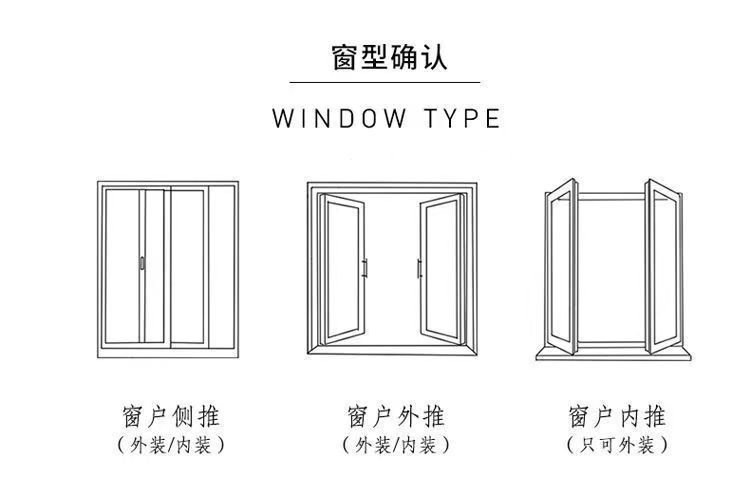 窗型确认

WINDOW TYPE

窗户侧推
（外装/内装）

窗户外推
（外装/内装）

窗户内推
（只可外装）