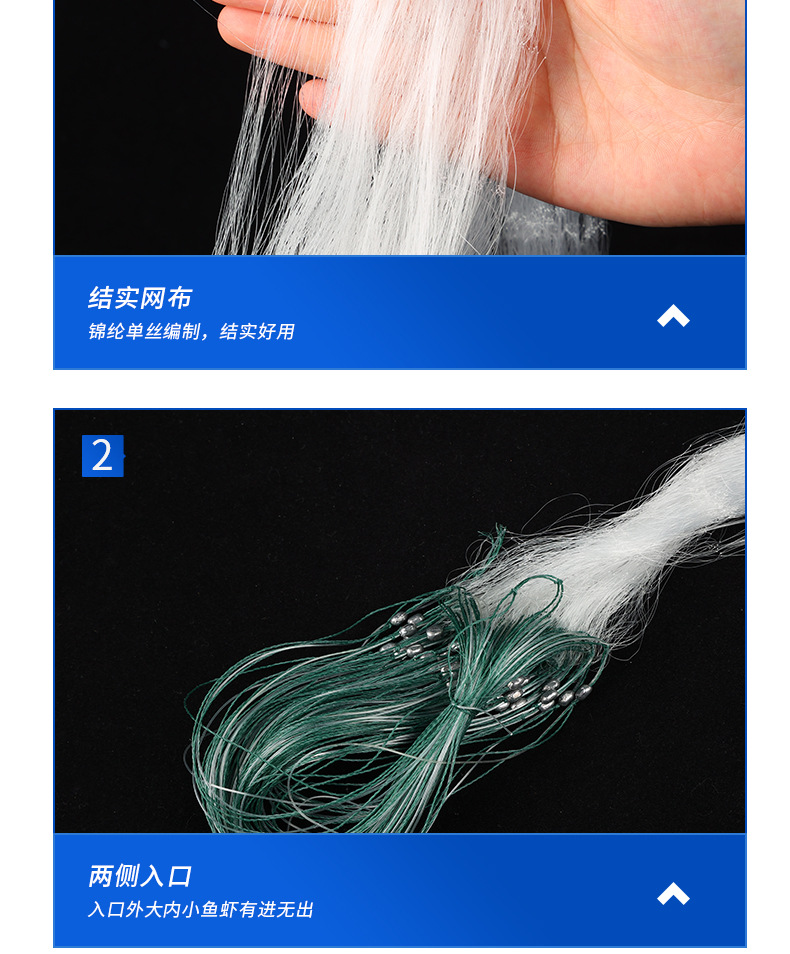 结实网布
锦纶单丝编制，结实好用

2

两侧入口
入口外大内小鱼虾有进无出