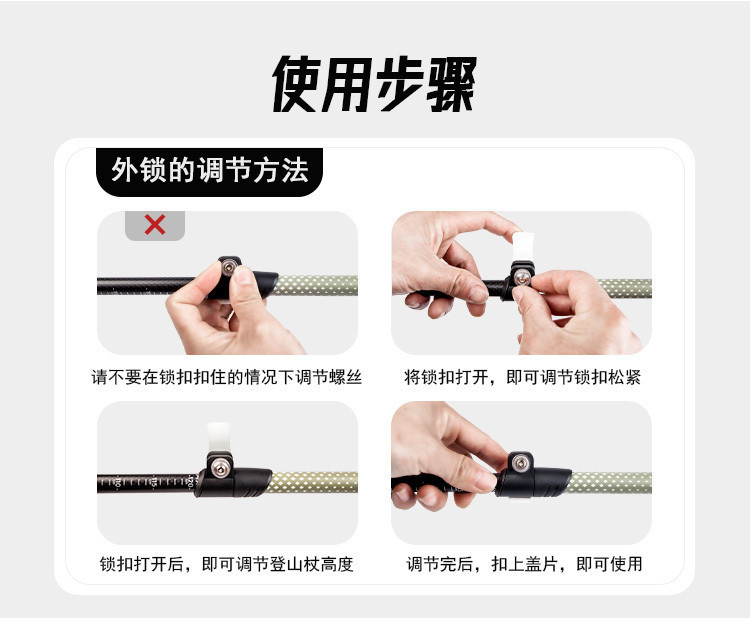 使用步骤

外锁的调节方法

请不要在锁扣扣住的情况下调节螺丝

将锁扣打开，即可调节锁扣松紧

锁扣打开后，即可调节登山杖高度

调节完后，扣上盖片，即可使用