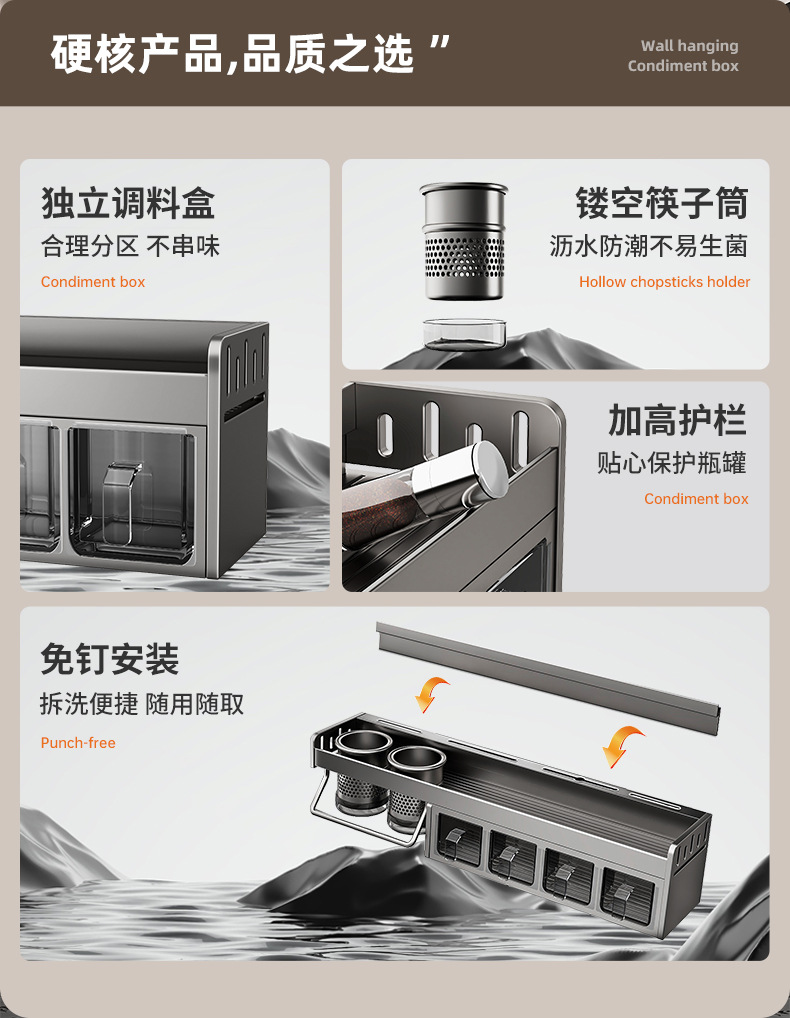 硬核产品,品质之选 ”

Wall hanging
Condiment box

独立调料盒
合理分区 不串味
Condiment box

镂空筷子筒
沥水防潮不易生菌
Hollow chopsticks holder

加高护栏
贴心保护瓶罐
Condiment box

免钉安装
拆洗便捷 随用随取
Punch-free