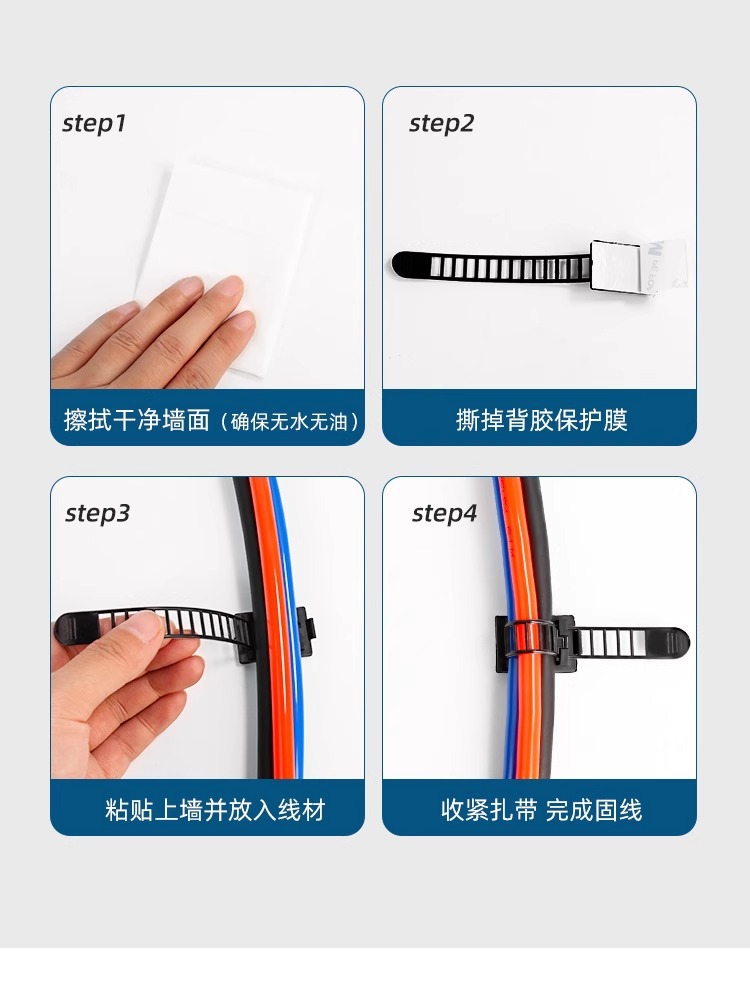 step1

擦拭干净墙面（确保无水无油）

step2

撕掉背胶保护膜

step3

粘贴上墙并放入线材

step4

收紧扎带 完成固线