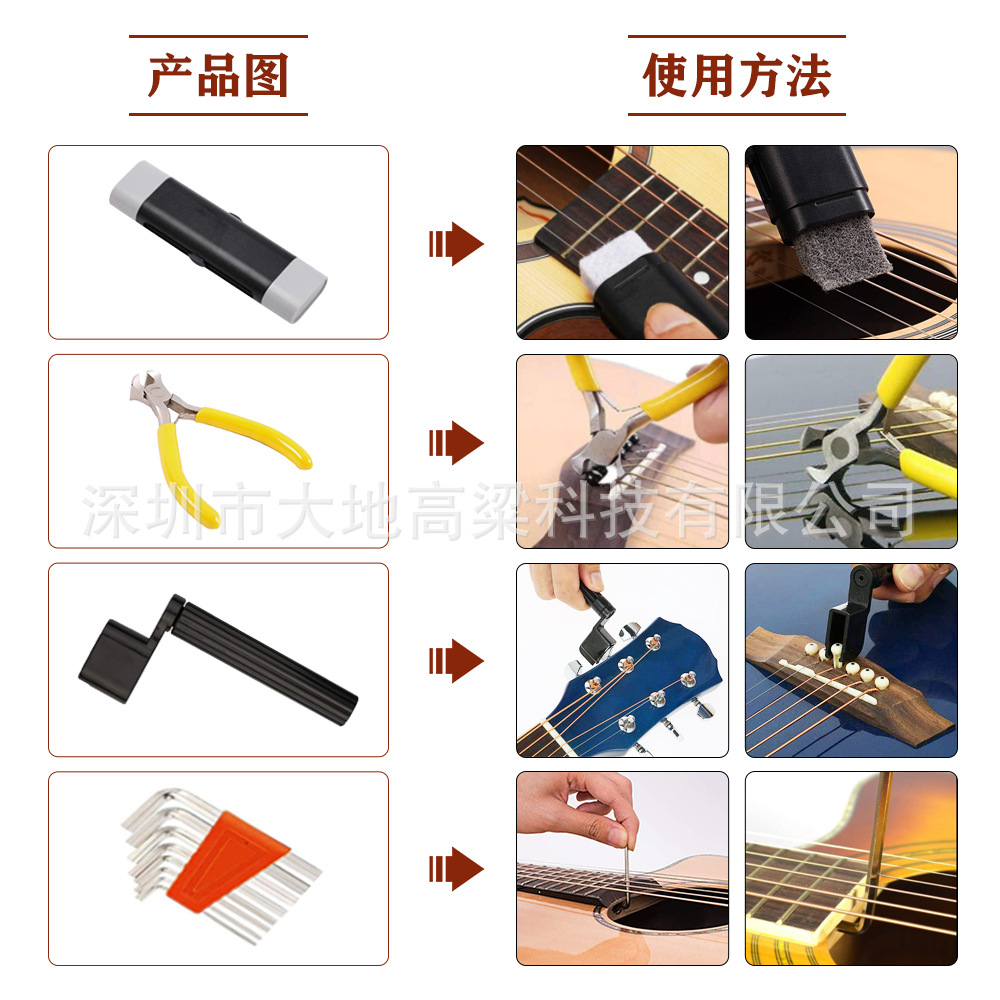 产品图

使用方法

深圳市大地高粱科技有限公司