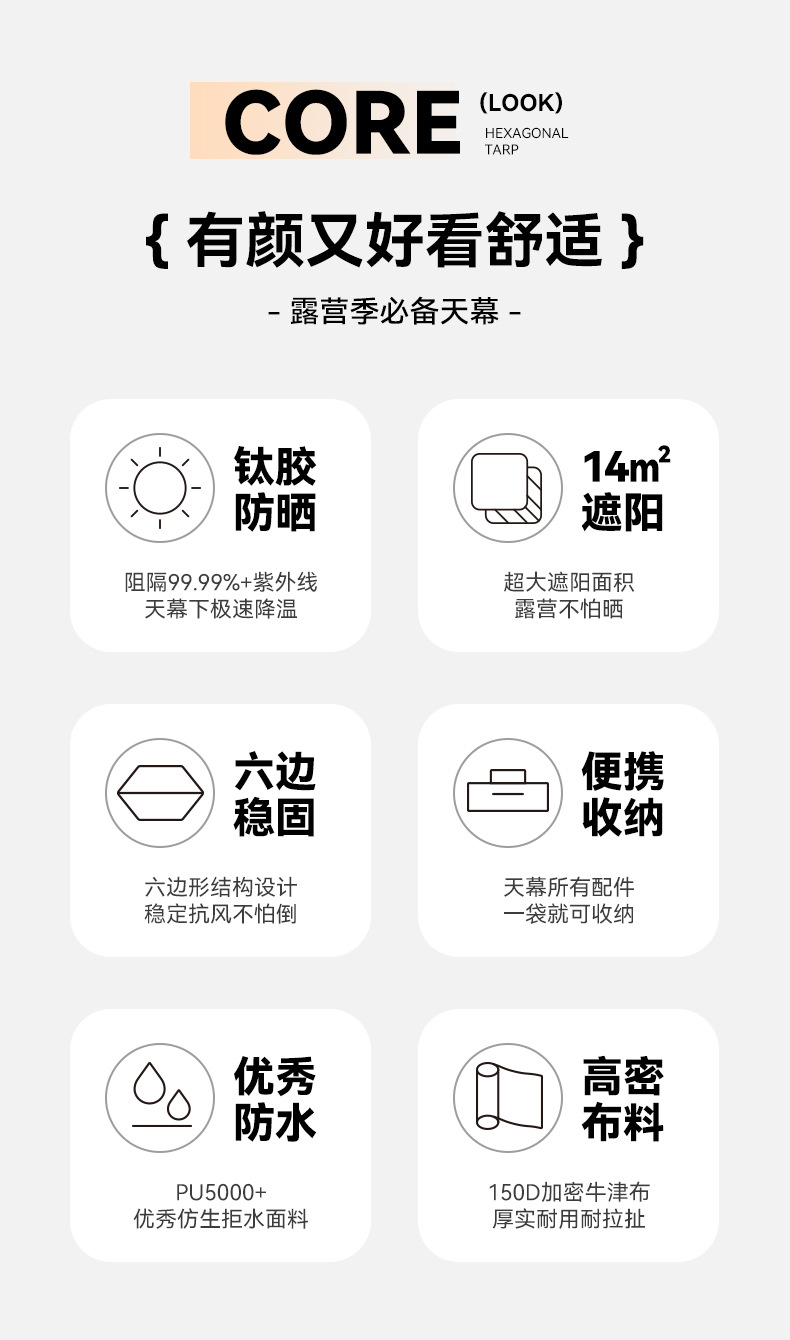 CORE
(LOOK)
HEXAGONAL
TARP

{ 有颜又好看舒适 }

- 露营季必备天幕 -

钛胶
防晒

阻隔99.99%+紫外线
天幕下极速降温

$14m^2$
遮阳

超大遮阳面积
露营不怕晒

六边
稳固

六边形结构设计
稳定抗风不怕倒

便携
收纳

天幕所有配件
一袋就可收纳

优秀
防水

PU5000+
优秀仿生拒水面料

高密
布料

150D加密牛津布
厚实耐用耐拉扯