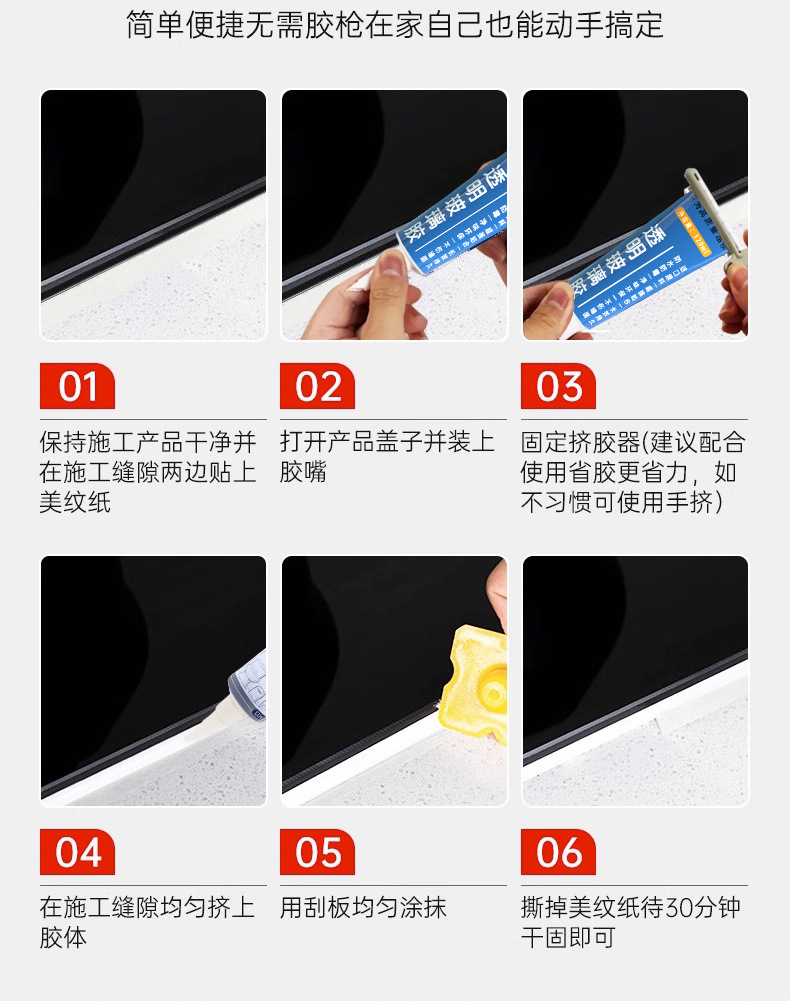 简单便捷无需胶枪在家自己也能动手搞定

透明玻璃胶

透明玻璃胶

01

保持施工产品干净并在施工缝隙两边贴上美纹纸

02

打开产品盖子并装上胶嘴

03

固定挤胶器(建议配合使用省胶更省力，如不习惯可使用手挤)

04

在施工缝隙均匀挤上胶体

05

用刮板均匀涂抹

06

撕掉美纹纸待30分钟干固即可