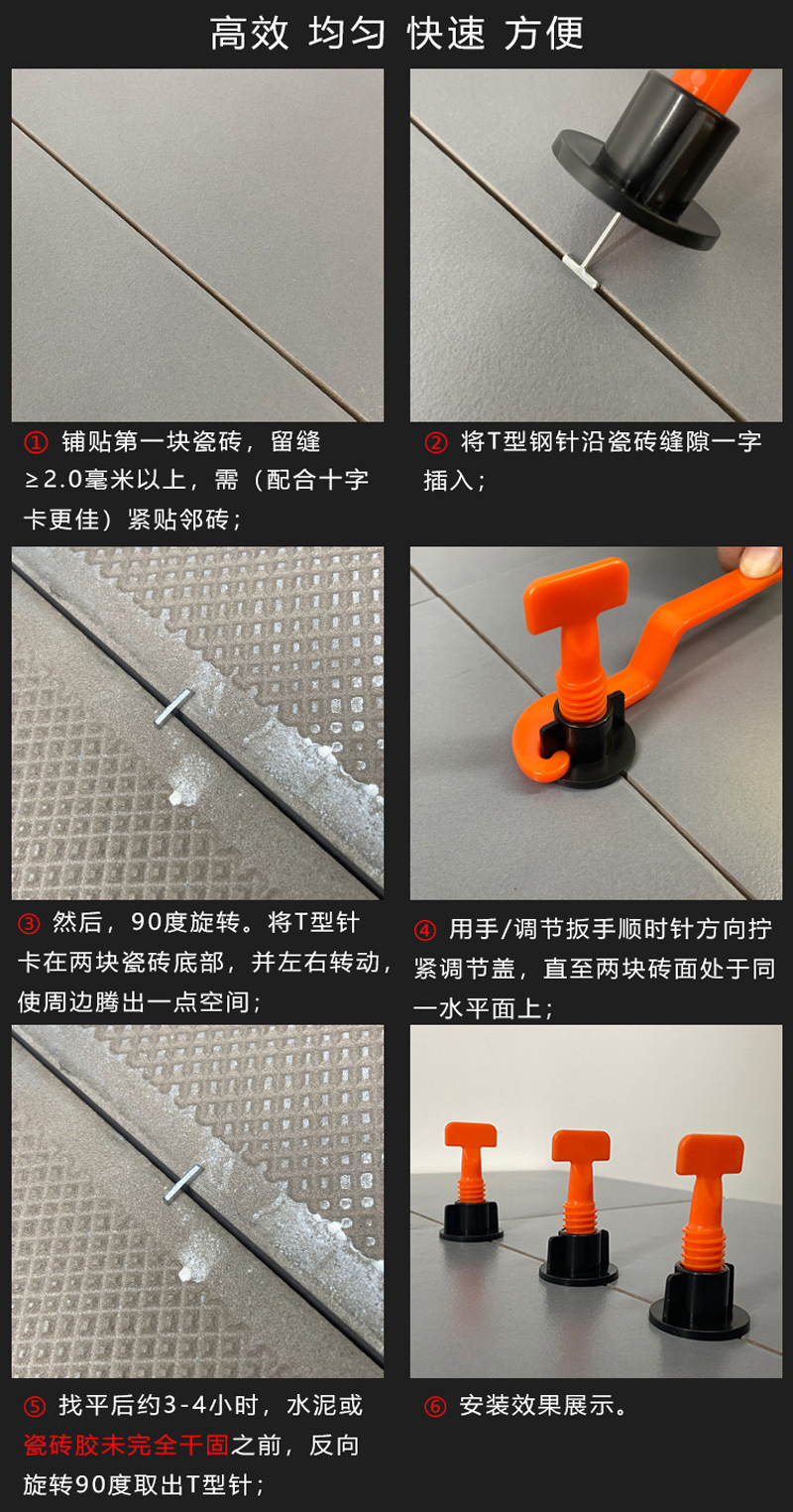 高效 均匀 快速 方便

① 铺贴第一块瓷砖，留缝≥2.0毫米以上，需（配合十字卡更佳）紧贴邻砖；

② 将T型钢针沿瓷砖缝隙一字插入；

③ 然后，90度旋转。将T型针卡在两块瓷砖底部，并左右转动，使周边腾出一点空间；

④ 用手/调节扳手顺时针方向拧紧调节盖，直至两块砖面处于同一水平面上；

⑤ 找平后约3-4小时，水泥或瓷砖胶未完全干固之前，反向旋转90度取出T型针；

⑥ 安装效果展示。