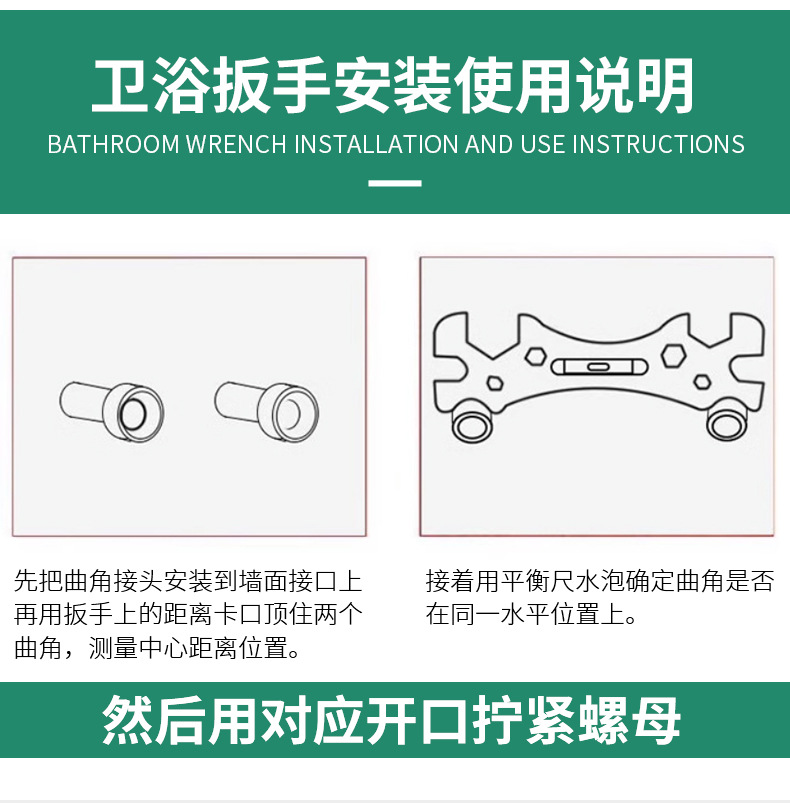 卫浴扳手安装使用说明

BATHROOM WRENCH INSTALLATION AND USE INSTRUCTIONS

先把曲角接头安装到墙面接口上再用扳手上的距离卡口顶住两个曲角，测量中心距离位置。

接着用平衡尺水泡确定曲角是否在同一水平位置上。

然后用对应开口拧紧螺母