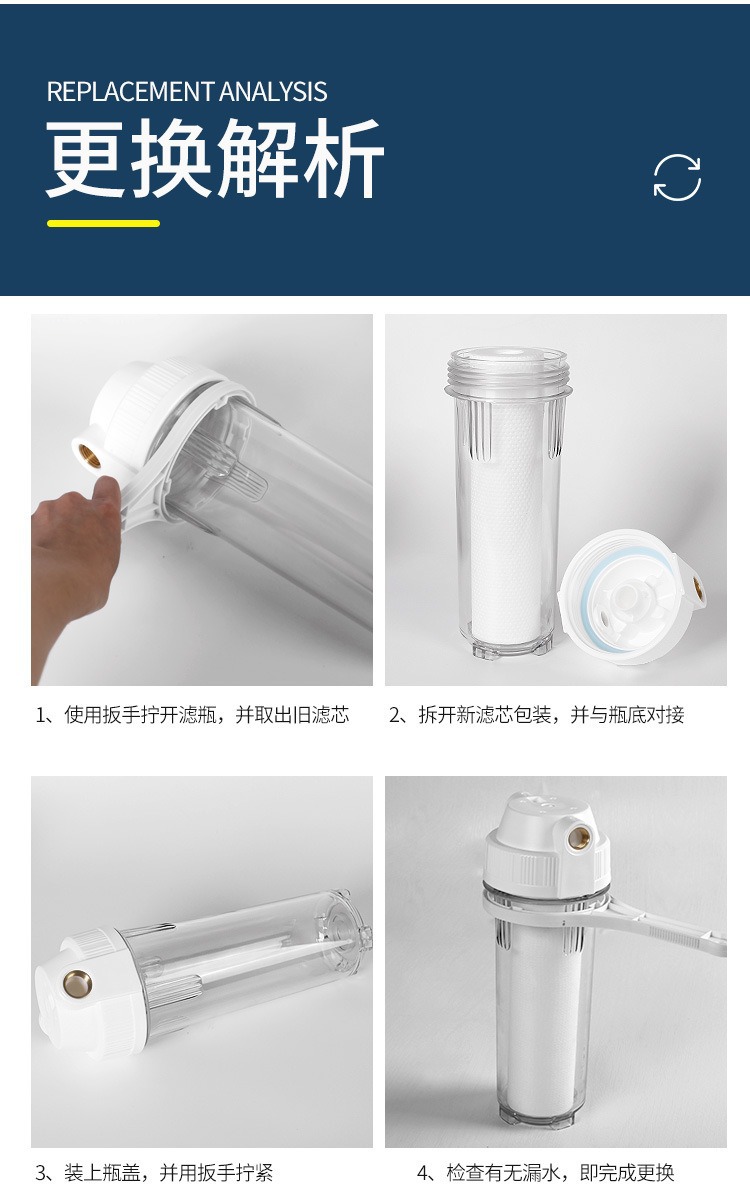 REPLACEMENT ANALYSIS
更换解析

1、使用扳手拧开滤瓶，并取出旧滤芯

2、拆开新滤芯包装，并与瓶底对接

3、装上瓶盖，并用扳手拧紧

4、检查有无漏水，即完成更换