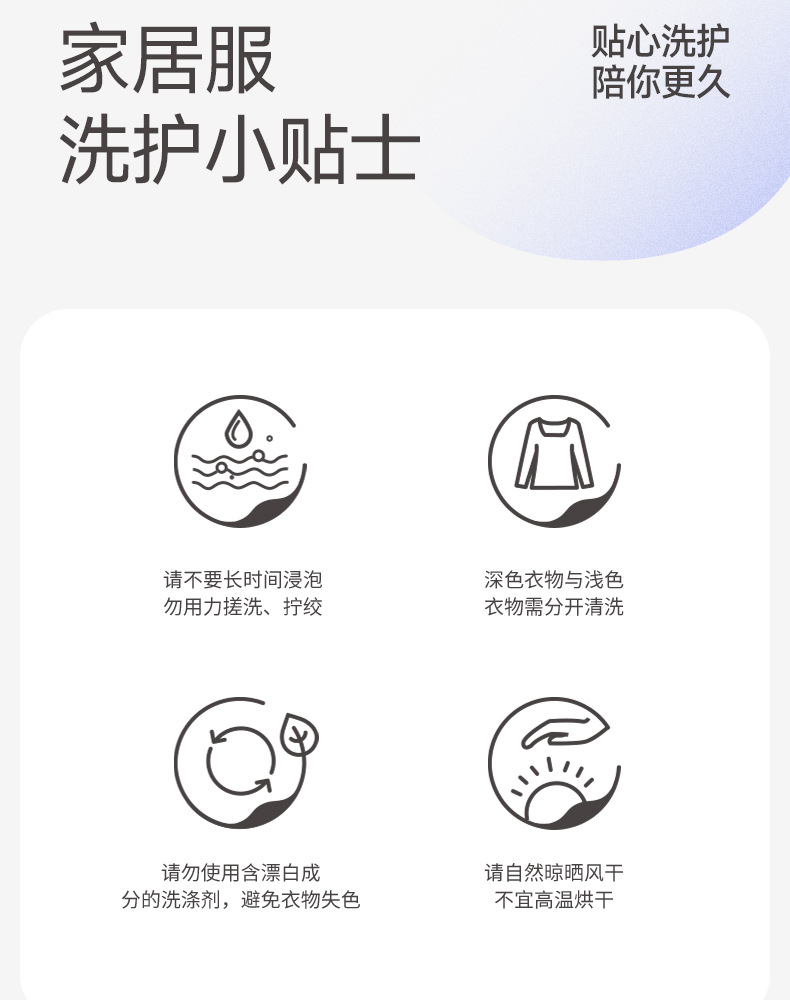 家居服
洗护小贴士

贴心洗护
陪你更久

请不要长时间浸泡
勿用力搓洗、拧绞

深色衣物与浅色
衣物需分开清洗

请勿使用含漂白成
分的洗涤剂，避免衣物失色

请自然晾晒风干
不宜高温烘干