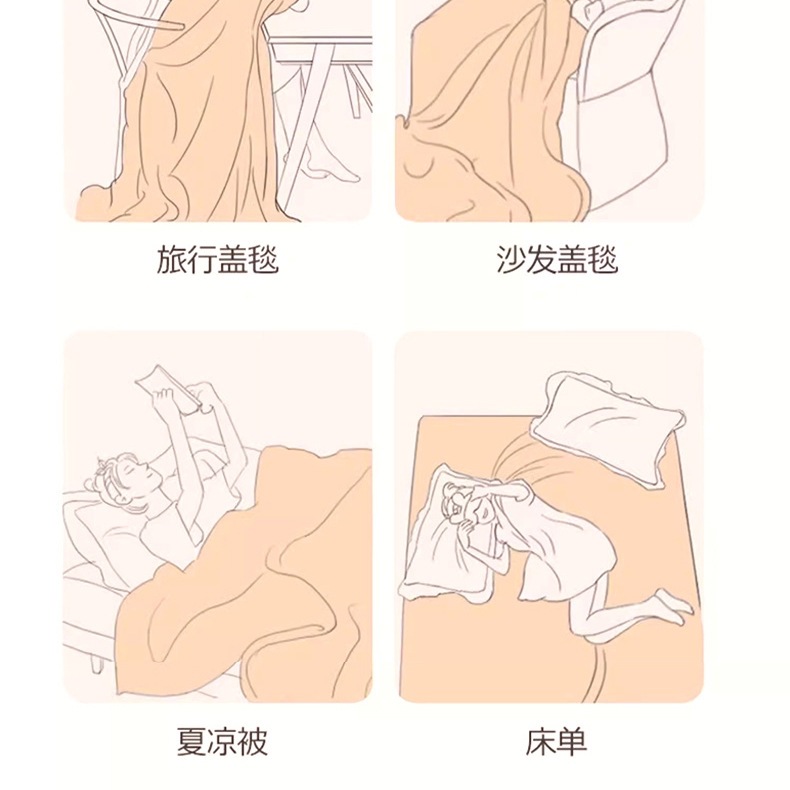 旅行盖毯

沙发盖毯

夏凉被

床单