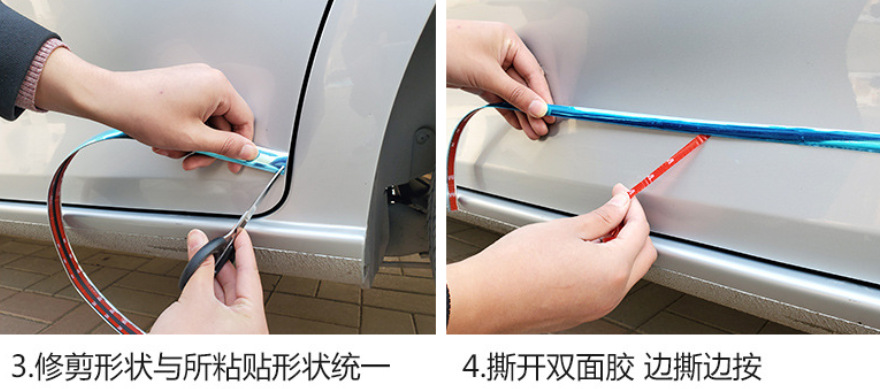 3.修剪形状与所粘贴形状统一

4.撕开双面胶 边撕边按