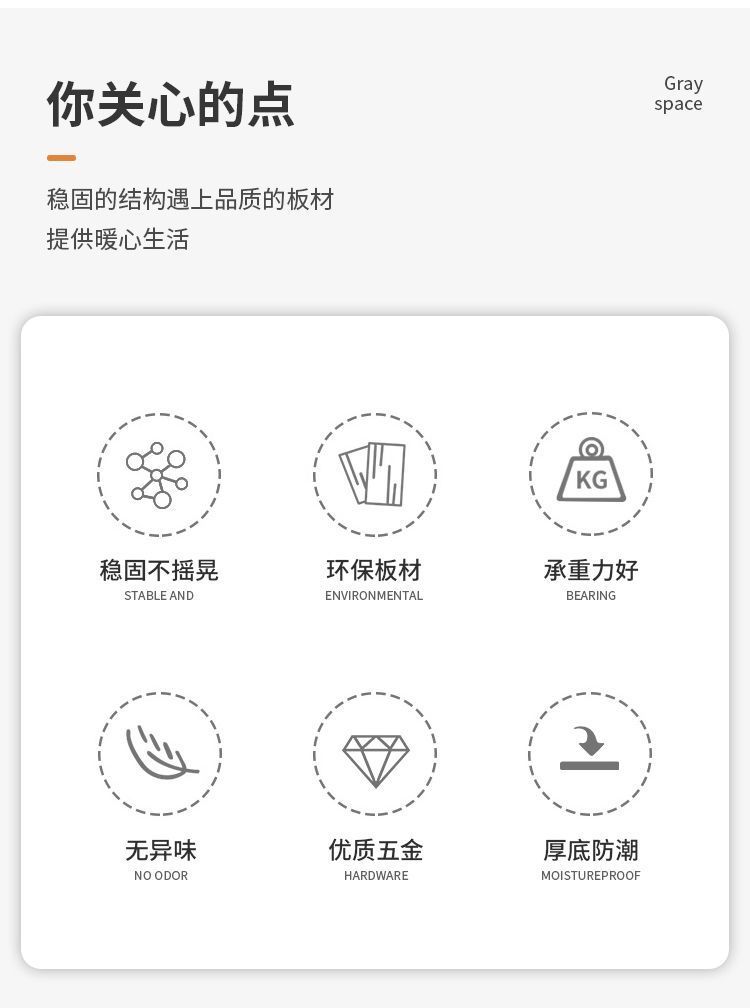 你关心的点

Gray
space

稳固的结构遇上品质的板材
提供暖心生活

KG

稳固不摇晃
STABLE AND

环保板材
ENVIRONMENTAL

承重力好
BEARING

无异味
NO ODOR

优质五金
HARDWARE

厚底防潮
MOISTUREPROOF