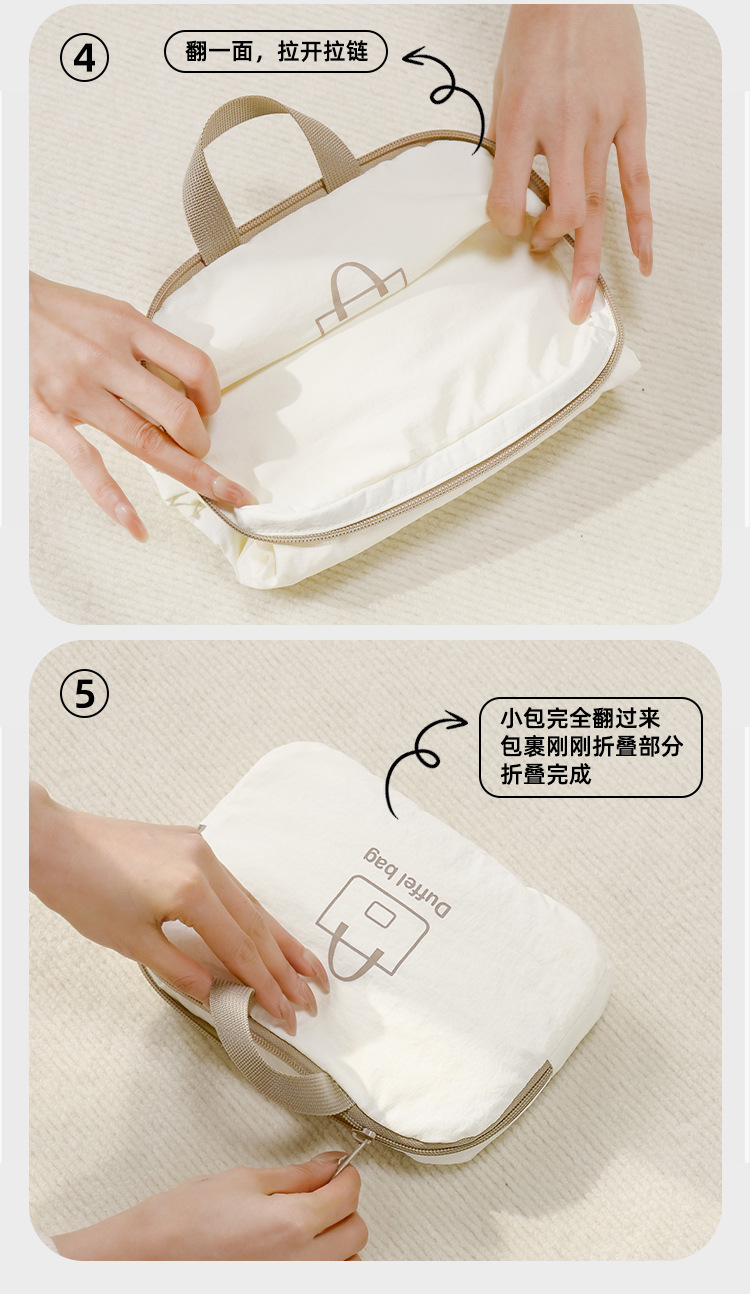 ④

翻一面，拉开拉链

⑤

小包完全翻过来
包裹刚刚折叠部分
折叠完成

Duffel bag