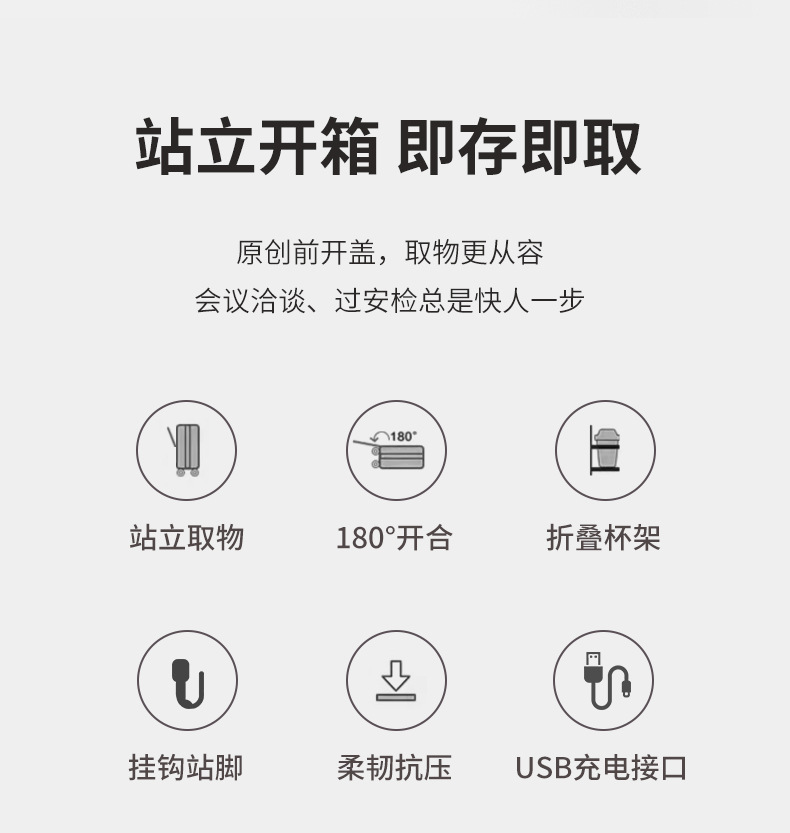 站立开箱 即存即取

原创前开盖，取物更从容
会议洽谈、过安检总是快人一步

180°

站立取物

180°开合

折叠杯架

挂钩站脚

柔韧抗压

USB充电接口